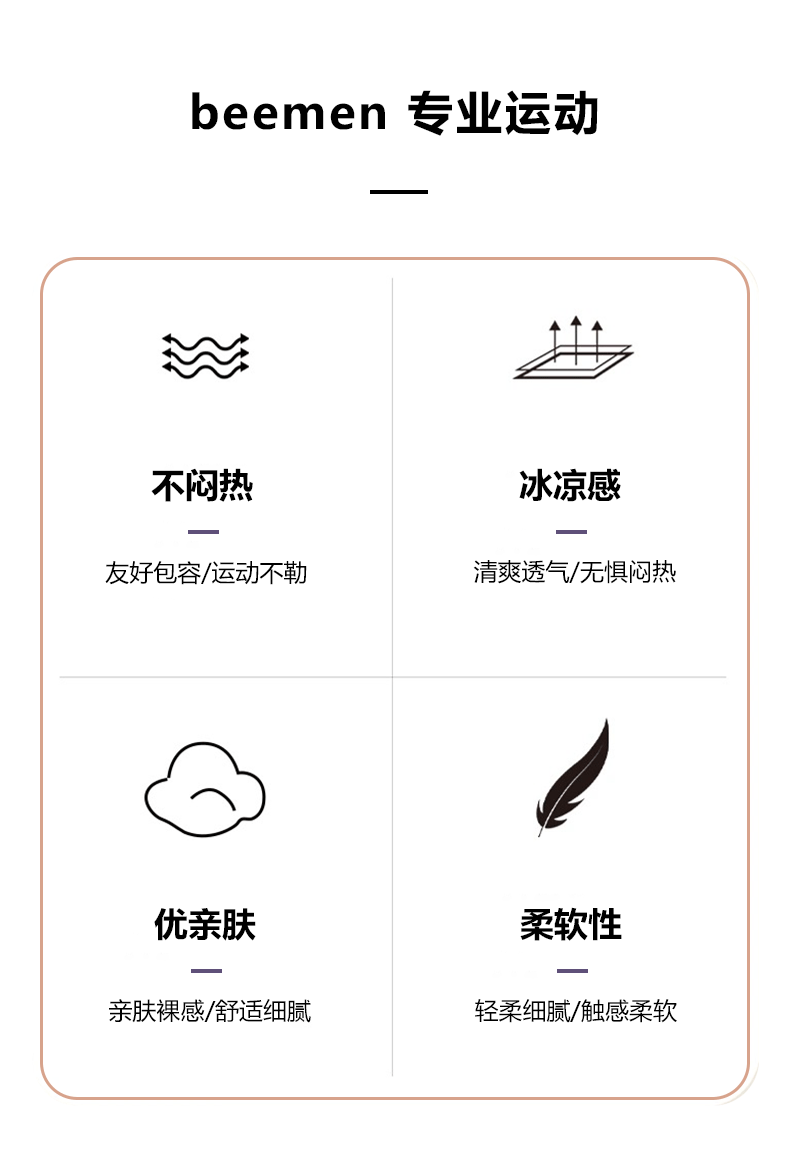 beemen 专业运动

不闷热

友好包容/运动不勒

冰凉感

清爽透气/无惧闷热

优亲肤

亲肤裸感/舒适细腻

柔软性

轻柔细腻/触感柔软