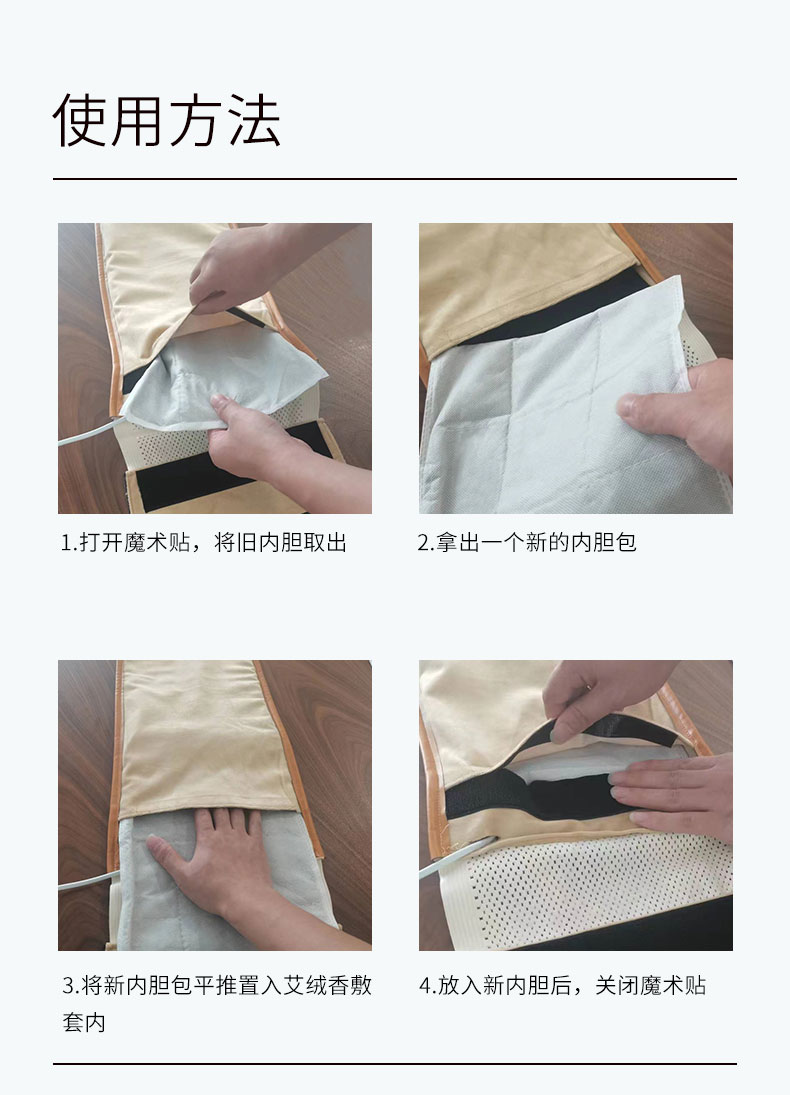 使用方法

1.打开魔术贴，将旧内胆取出

2.拿出一个新的内胆包

3.将新内胆包平推置入艾绒香敷套内

4.放入新内胆后，关闭魔术贴