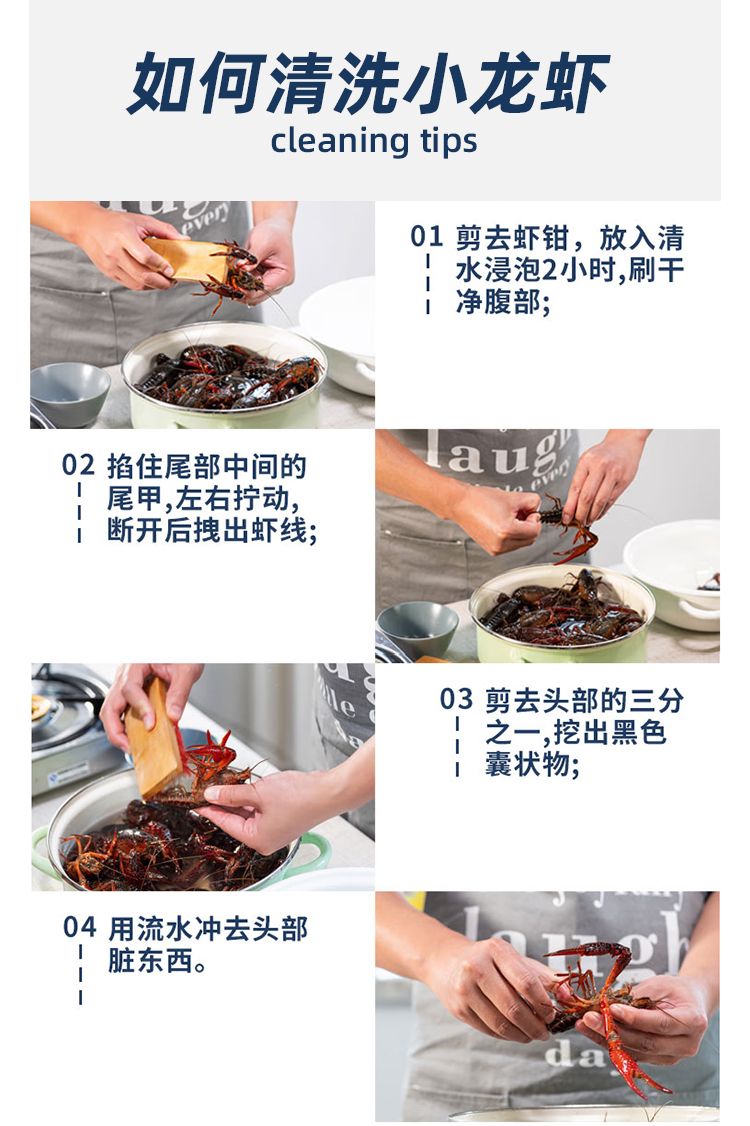 如何清洗小龙虾
cleaning tips

01 剪去虾钳，放入清水浸泡2小时,刷干净腹部;

02 掐住尾部中间的尾甲,左右拧动,断开后拽出虾线;

03 剪去头部的三分之一,挖出黑色囊状物;

04 用流水冲去头部脏东西。