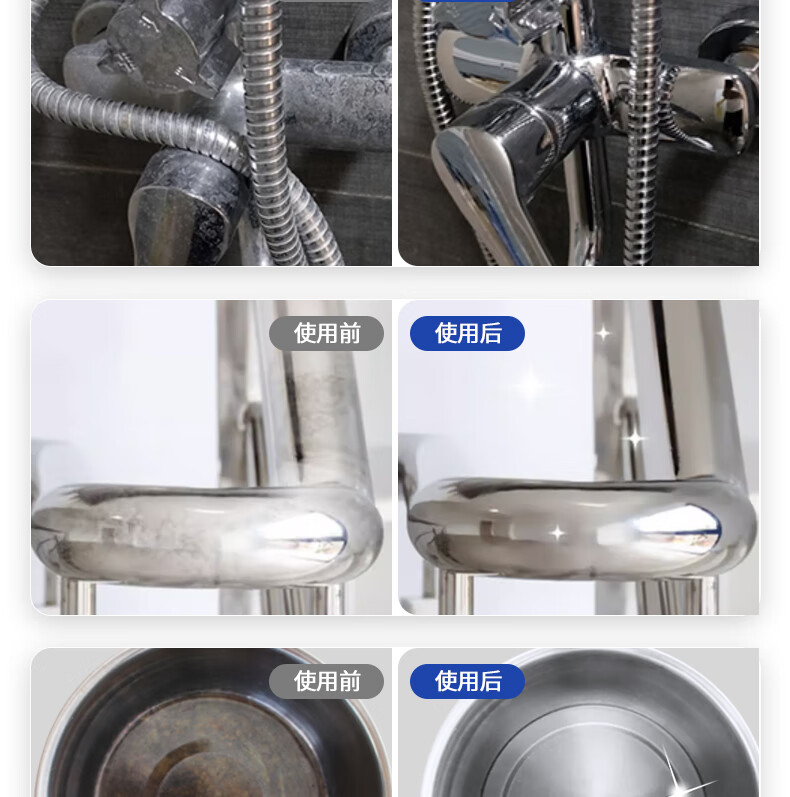 使用前

使用后

使用前

使用后