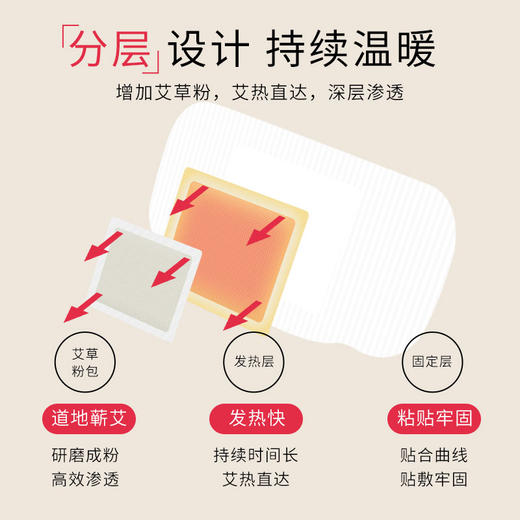 「分层」设计 持续温暖

增加艾草粉，艾热直达，深层渗透

艾草粉包

道地蕲艾

研磨成粉
高效渗透

发热层

发热快

持续时间长
艾热直达

固定层

粘贴牢固

贴合曲线
贴敷牢固