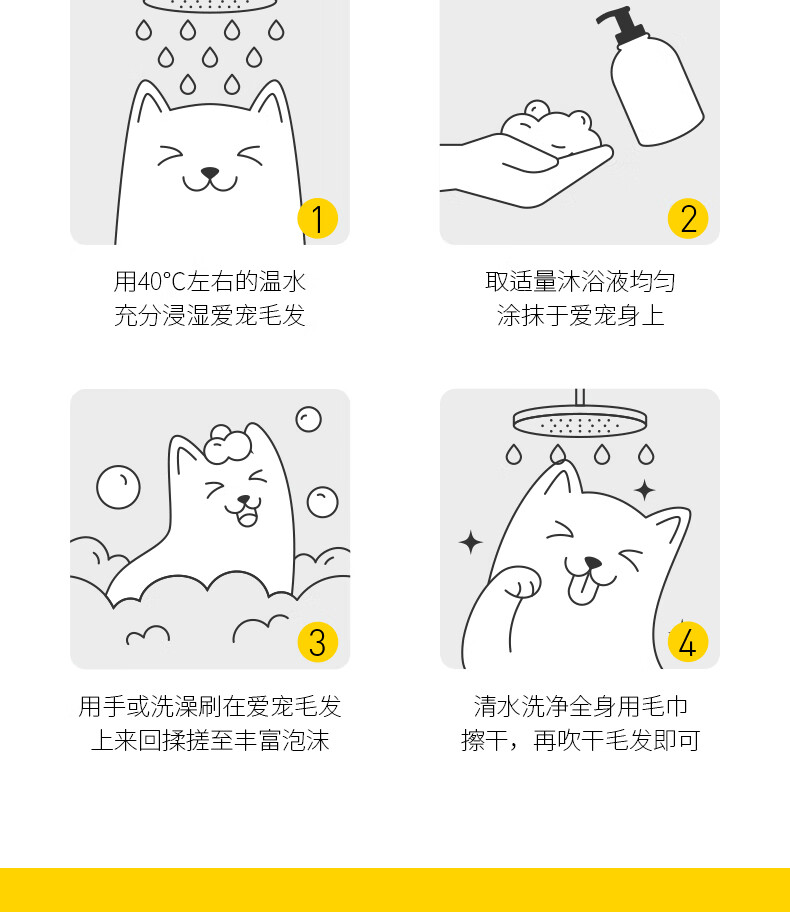 1

用40°C左右的温水
充分浸湿爱宠毛发

2

取适量沐浴液均匀
涂抹于爱宠身上

3

用手或洗澡刷在爱宠毛发
上来回揉搓至丰富泡沫

4

清水洗净全身用毛巾
擦干，再吹干毛发即可