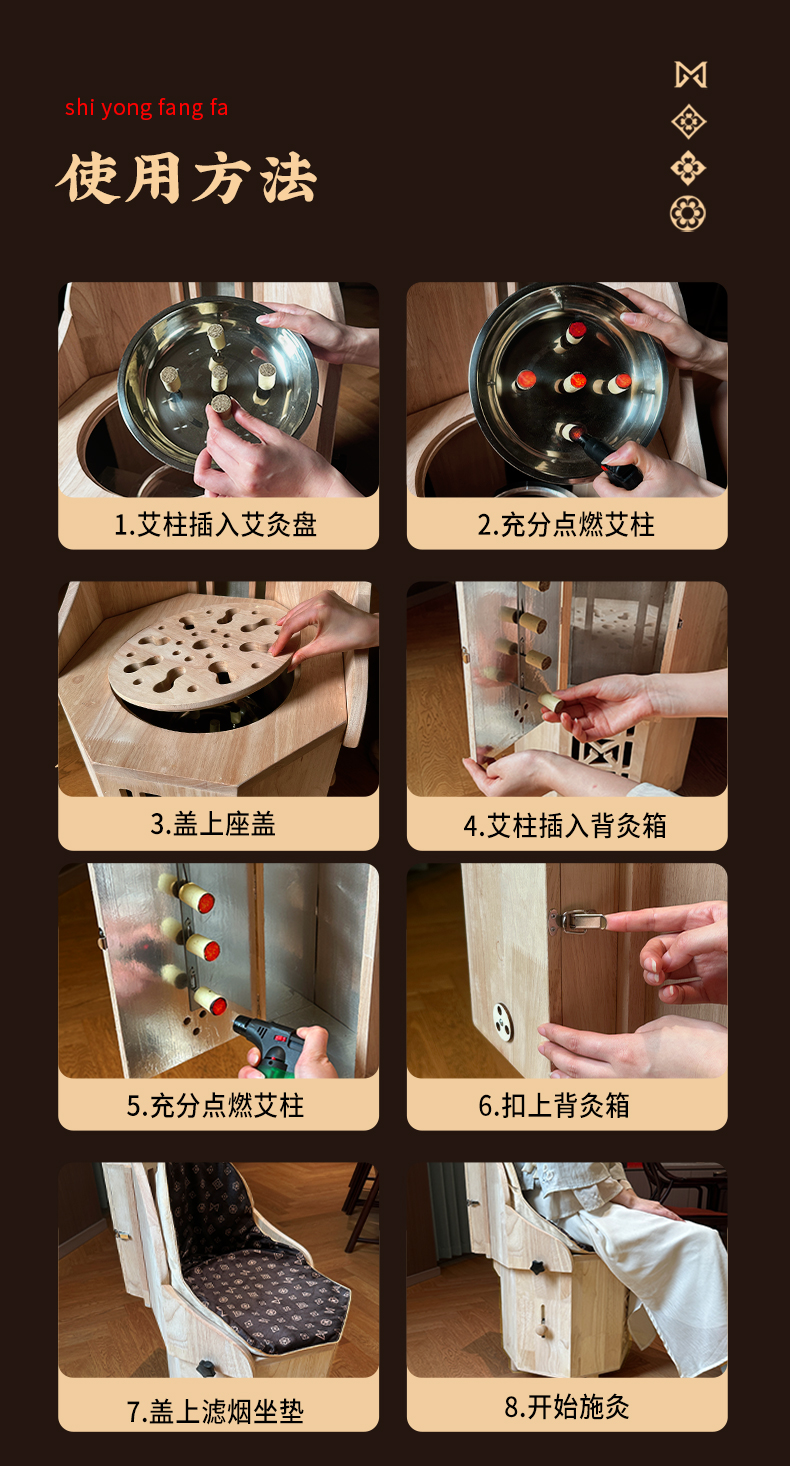 shi yong fang fa

使用方法

1.艾柱插入艾灸盘

2.充分点燃艾柱

3.盖上座盖

4.艾柱插入背灸箱

5.充分点燃艾柱

6.扣上背灸箱

7.盖上滤烟坐垫

8.开始施灸