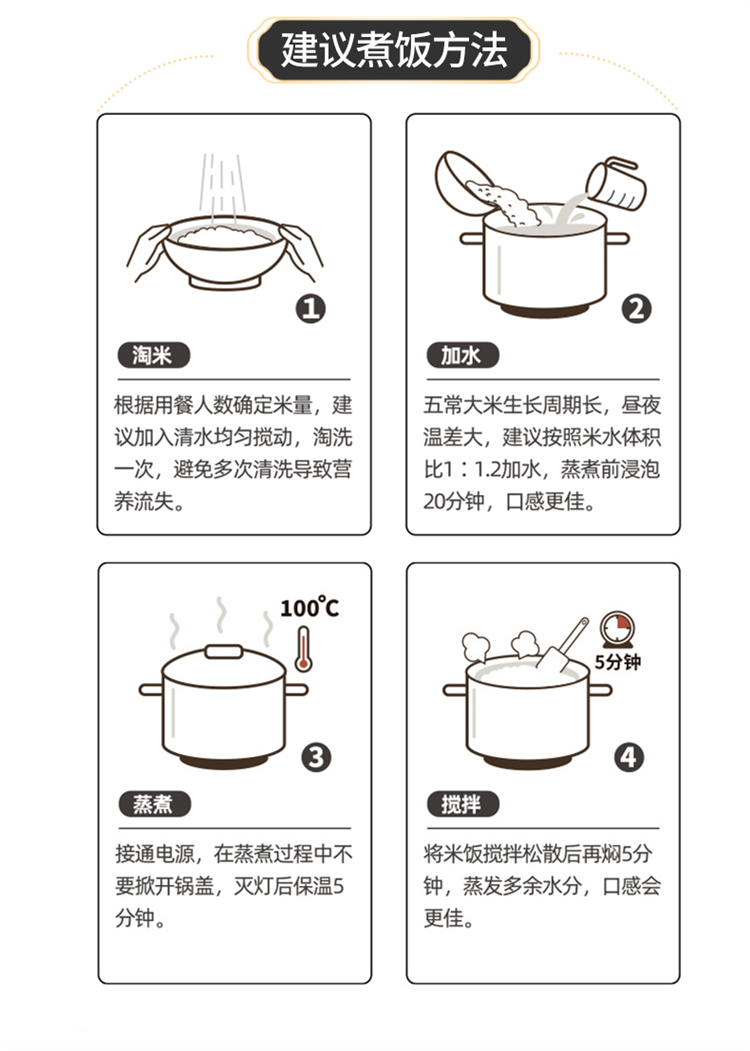 建议煮饭方法

1

淘米

根据用餐人数确定米量，建议加入清水均匀搅动，淘洗一次，避免多次清洗导致营养流失。

2

加水

五常大米生长周期长，昼夜温差大，建议按照米水体积比1：1.2加水，蒸煮前浸泡20分钟，口感更佳。

100℃

3

蒸煮

接通电源，在蒸煮过程中不要掀开锅盖，灭灯后保温5分钟。

5分钟

4

搅拌

将米饭搅拌松散后再焖5分钟，蒸发多余水分，口感会更佳。