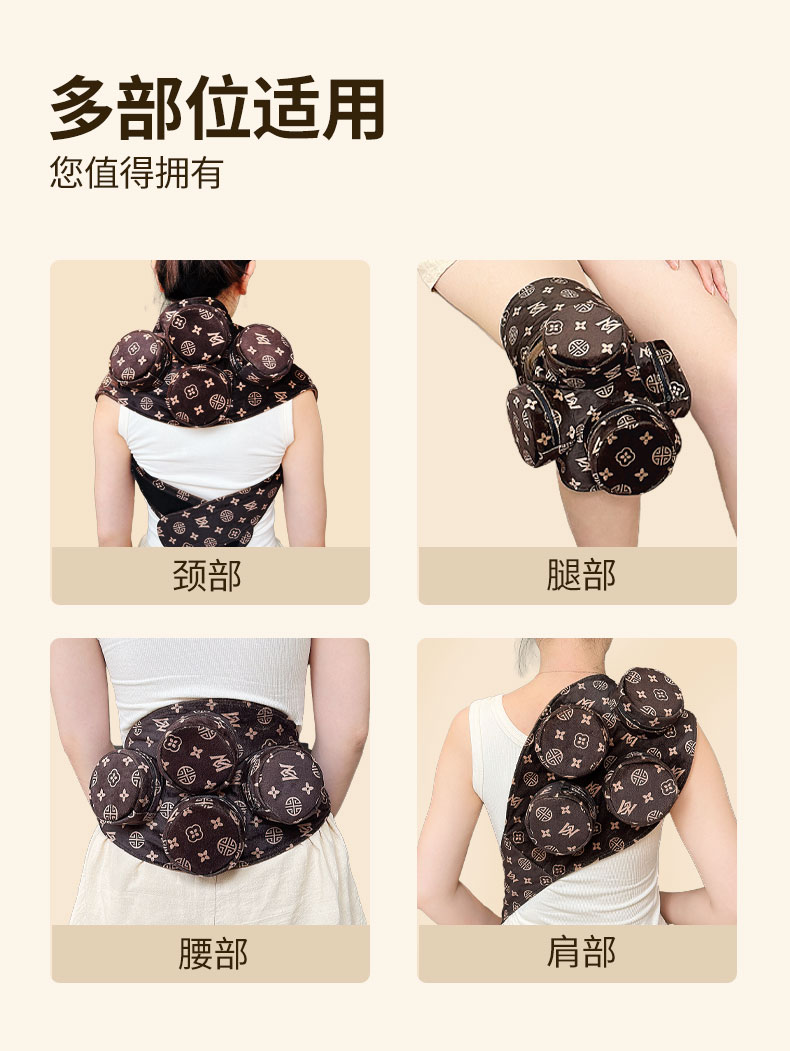 多部位适用
您值得拥有

颈部

腿部

腰部

肩部