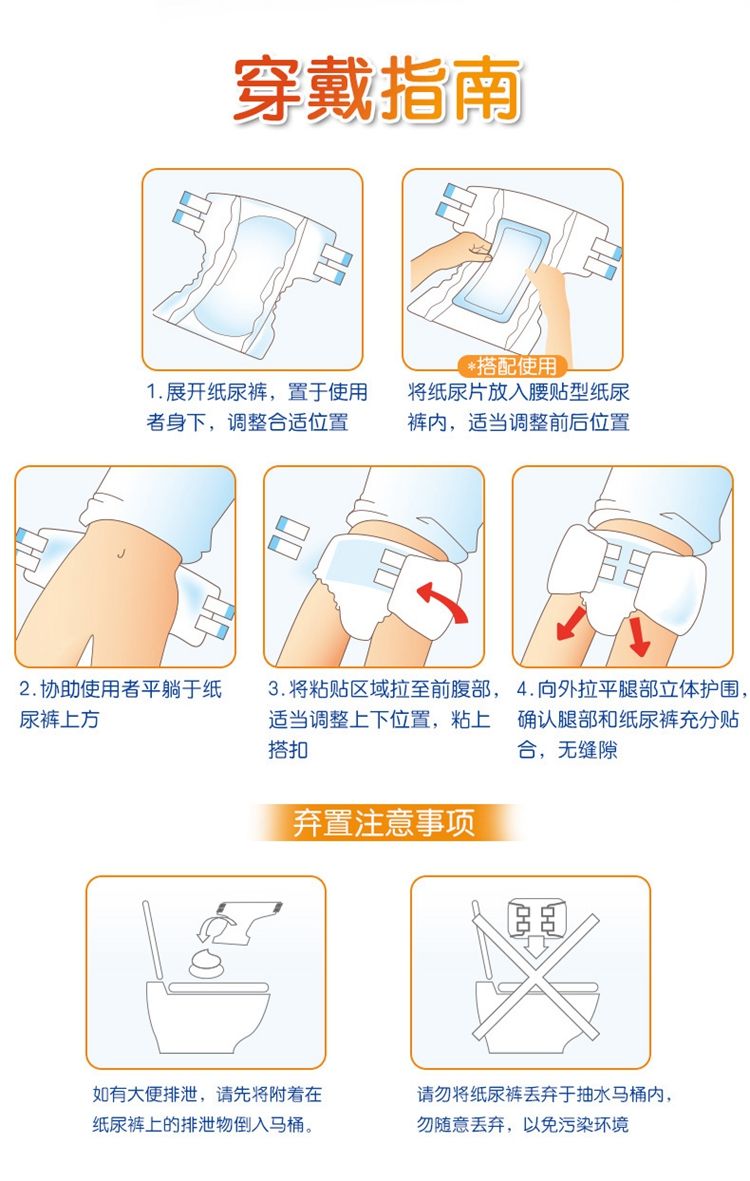 穿戴指南

1. 展开纸尿裤，置于使用者身下，调整合适位置

*搭配使用
将纸尿片放入腰贴型纸尿裤内，适当调整前后位置

2. 协助使用者平躺于纸尿裤上方

3. 将粘贴区域拉至前腹部，适当调整上下位置，粘上搭扣

4. 向外拉平腿部立体护围，确认腿部和纸尿裤充分贴合，无缝隙

弃置注意事项

如有大便排泄，请先将附着在纸尿裤上的排泄物倒入马桶。

请勿将纸尿裤丢弃于抽水马桶内，勿随意丢弃，以免污染环境