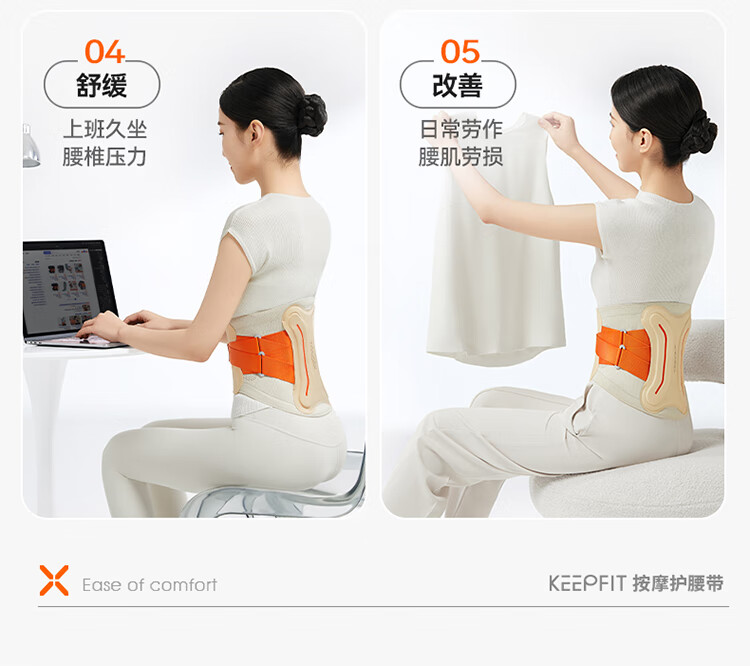 04
舒缓
上班久坐
腰椎压力

05
改善
日常劳作
腰肌劳损

Ease of comfort

KEEPFIT 按摩护腰带