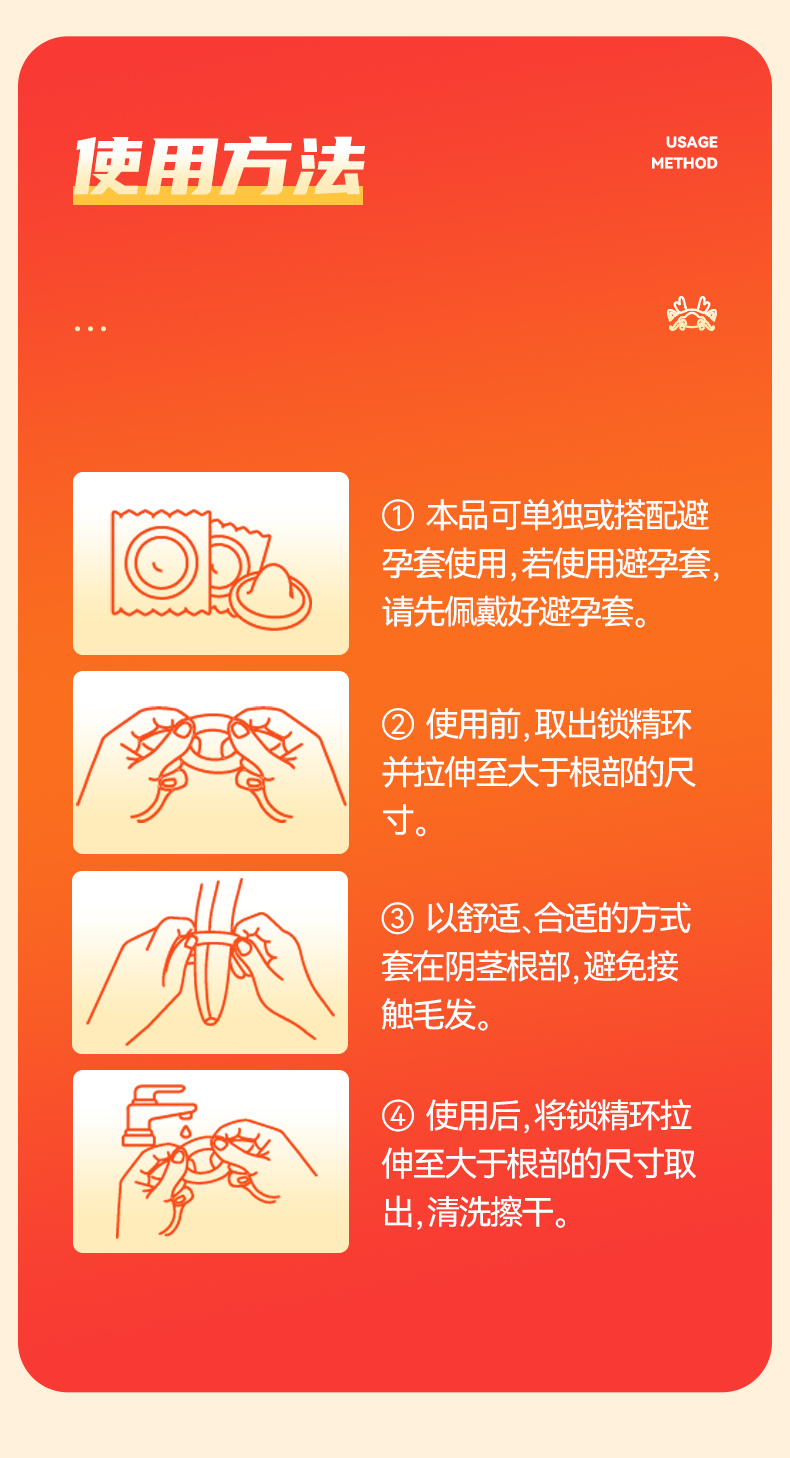 使用方法

USAGE METHOD

...

① 本品可单独或搭配避孕套使用,若使用避孕套,请先佩戴好避孕套。

② 使用前,取出锁精环并拉伸至大于根部的尺寸。

③ 以舒适、合适的方式套在阴茎根部,避免接触毛发。

④ 使用后,将锁精环拉伸至大于根部的尺寸取出,清洗擦干。