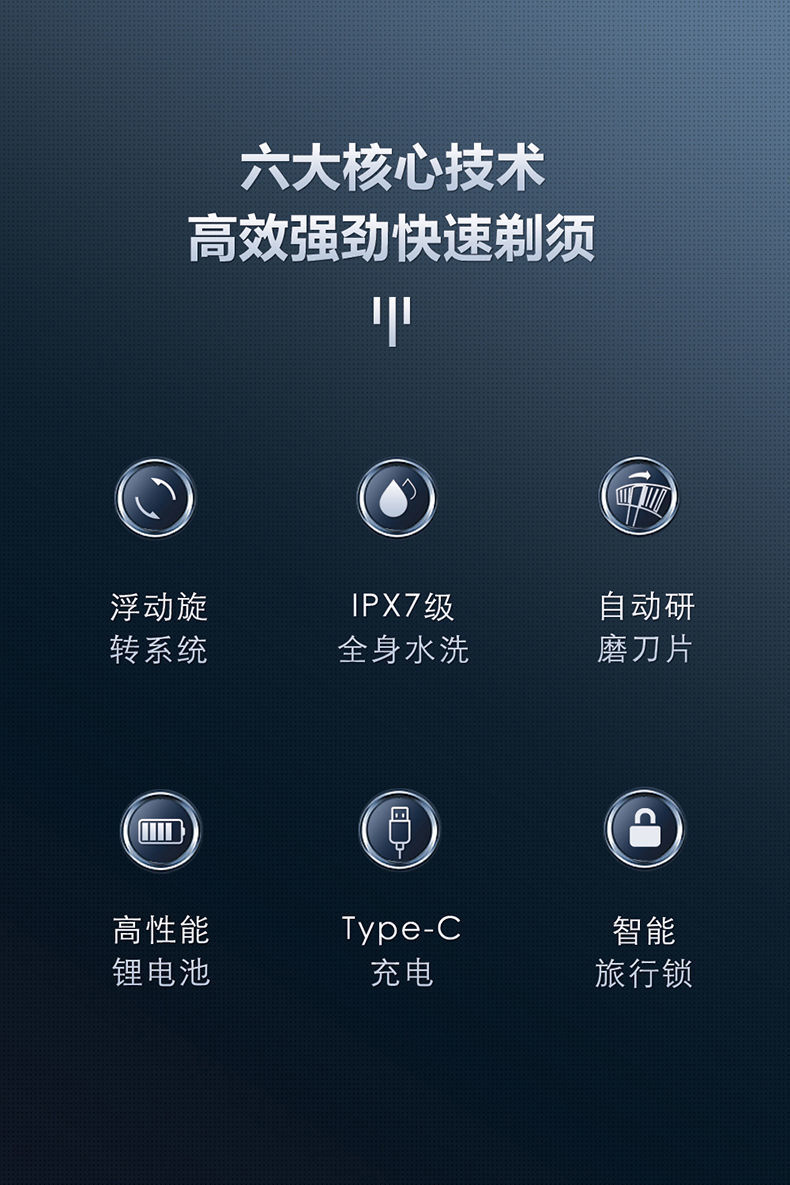 六大核心技术
高效强劲快速剃须

浮动旋
转系统

IPX7级
全身水洗

自动研
磨刀片

高性能
锂电池

Type-C
充电

智能
旅行锁