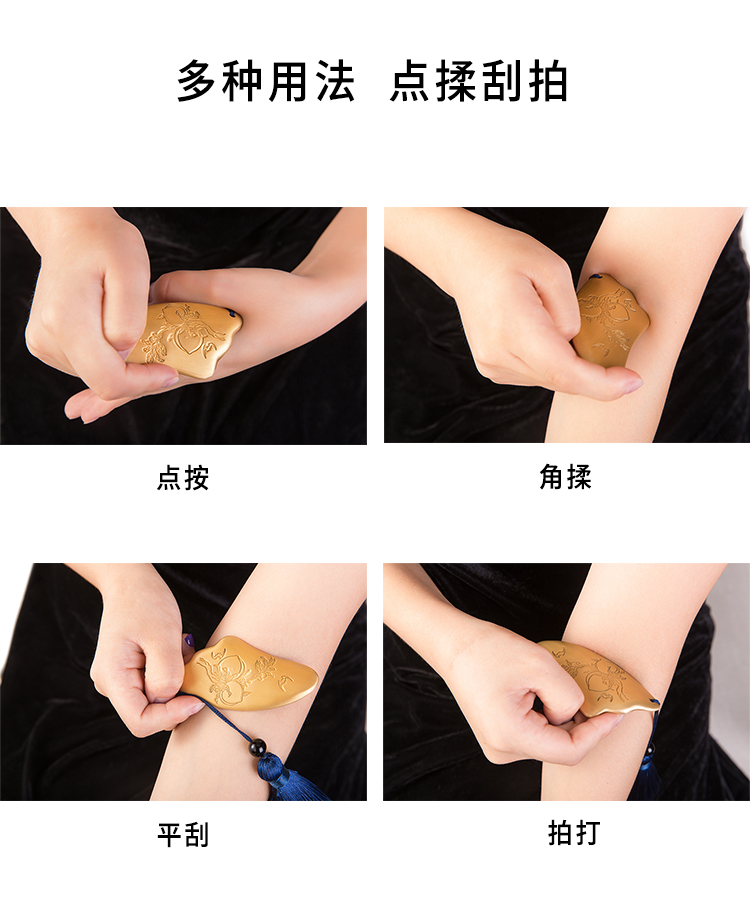 多种用法 点揉刮拍

点按

角揉

平刮

拍打