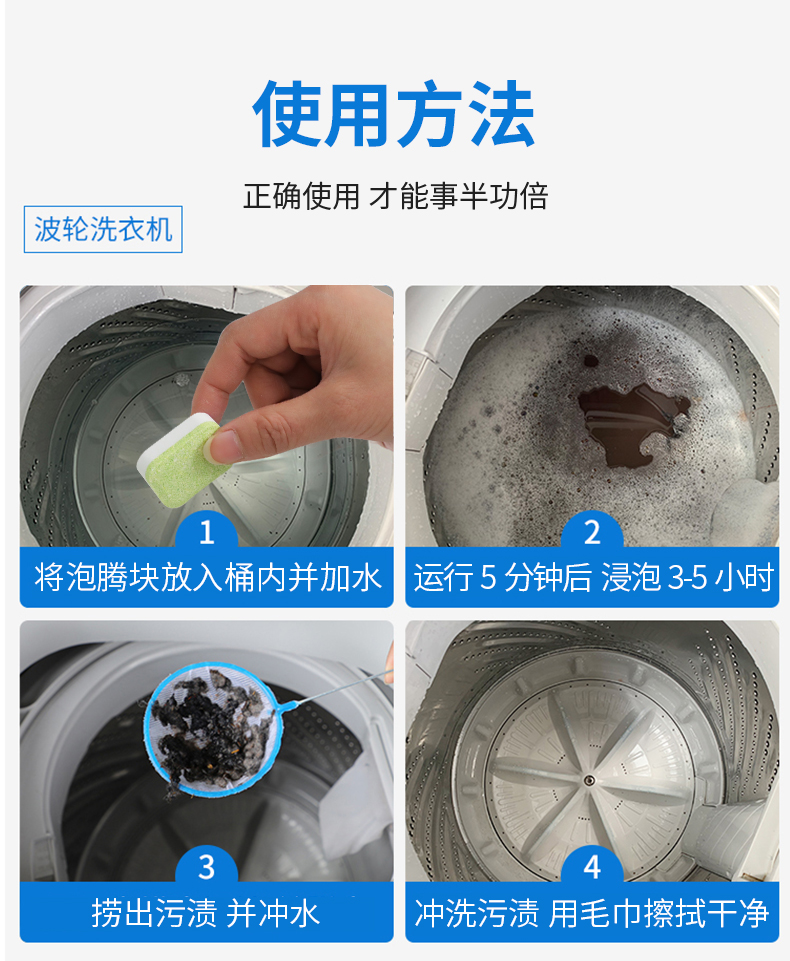 使用方法

正确使用 才能事半功倍

波轮洗衣机

1
将泡腾块放入桶内并加水

2
运行 5 分钟后 浸泡 3-5 小时

3
捞出污渍 并冲水

4
冲洗污渍 用毛巾擦拭干净