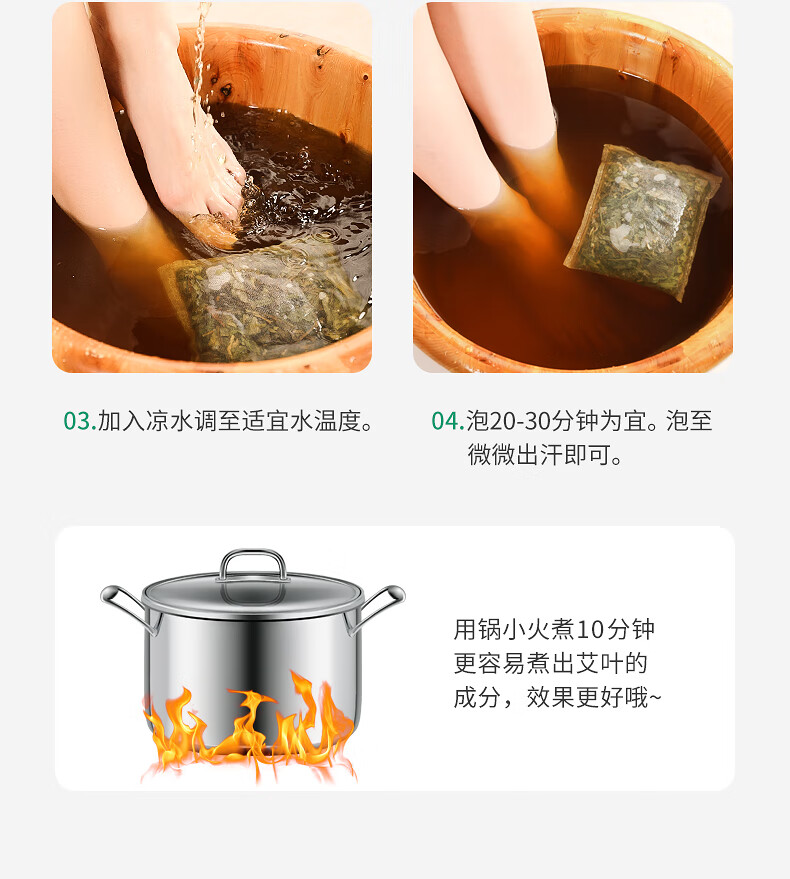 03.加入凉水调至适宜水温度。

04.泡20-30分钟为宜。泡至微微出汗即可。

用锅小火煮10分钟更容易煮出艾叶的成分，效果更好哦~