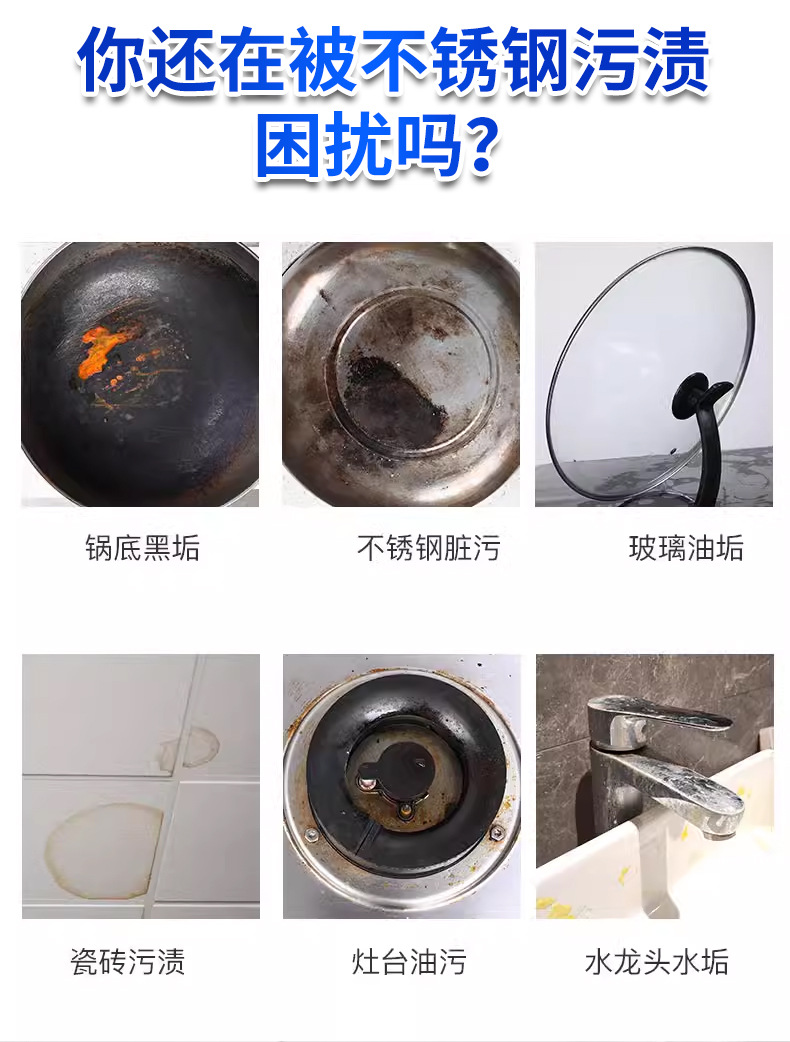 你还在被不锈钢污渍困扰吗？

锅底黑垢

不锈钢脏污

玻璃油垢

瓷砖污渍

灶台油污

水龙头水垢