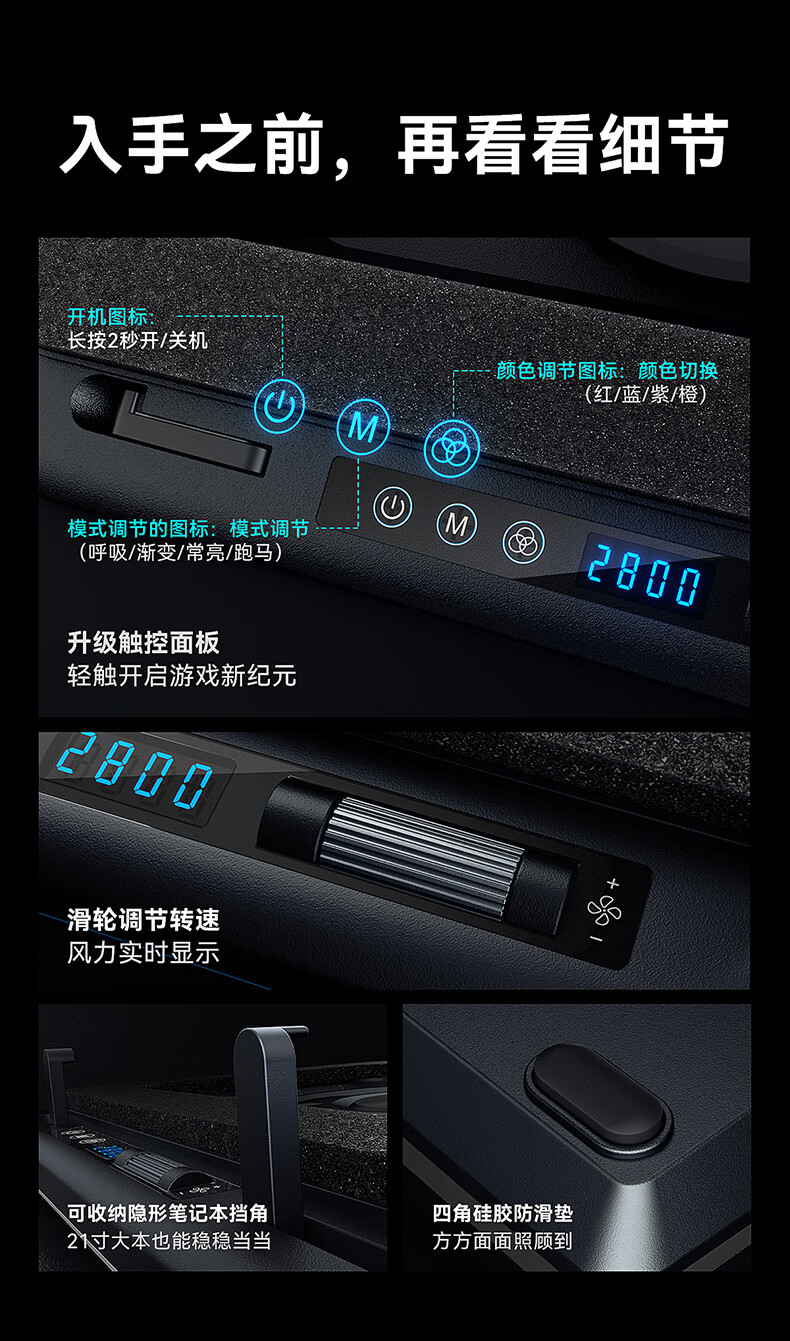 入手之前，再看看细节

开机图标：
长按2秒开/关机

颜色调节图标：颜色切换
（红/蓝/紫/橙）

M

模式调节的图标：模式调节
（呼吸/渐变/常亮/跑马）

M

2800

升级触控面板
轻触开启游戏新纪元

2800

+

-

滑轮调节转速
风力实时显示

可收纳隐形笔记本挡角
21寸大本也能稳稳当当

四角硅胶防滑垫
方方面面照顾到