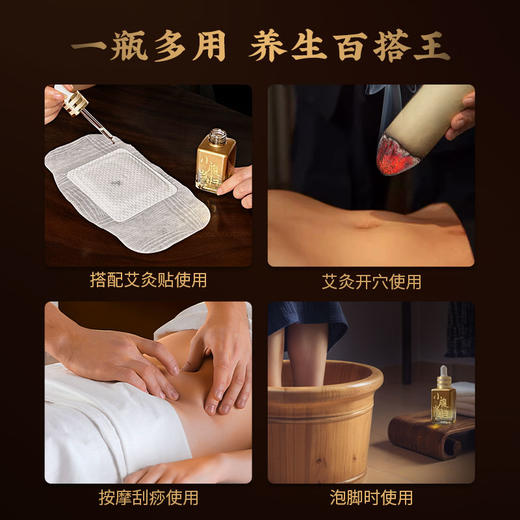 一瓶多用 养生百搭王

搭配艾灸贴使用

艾灸开穴使用

按摩刮痧使用

泡脚时使用