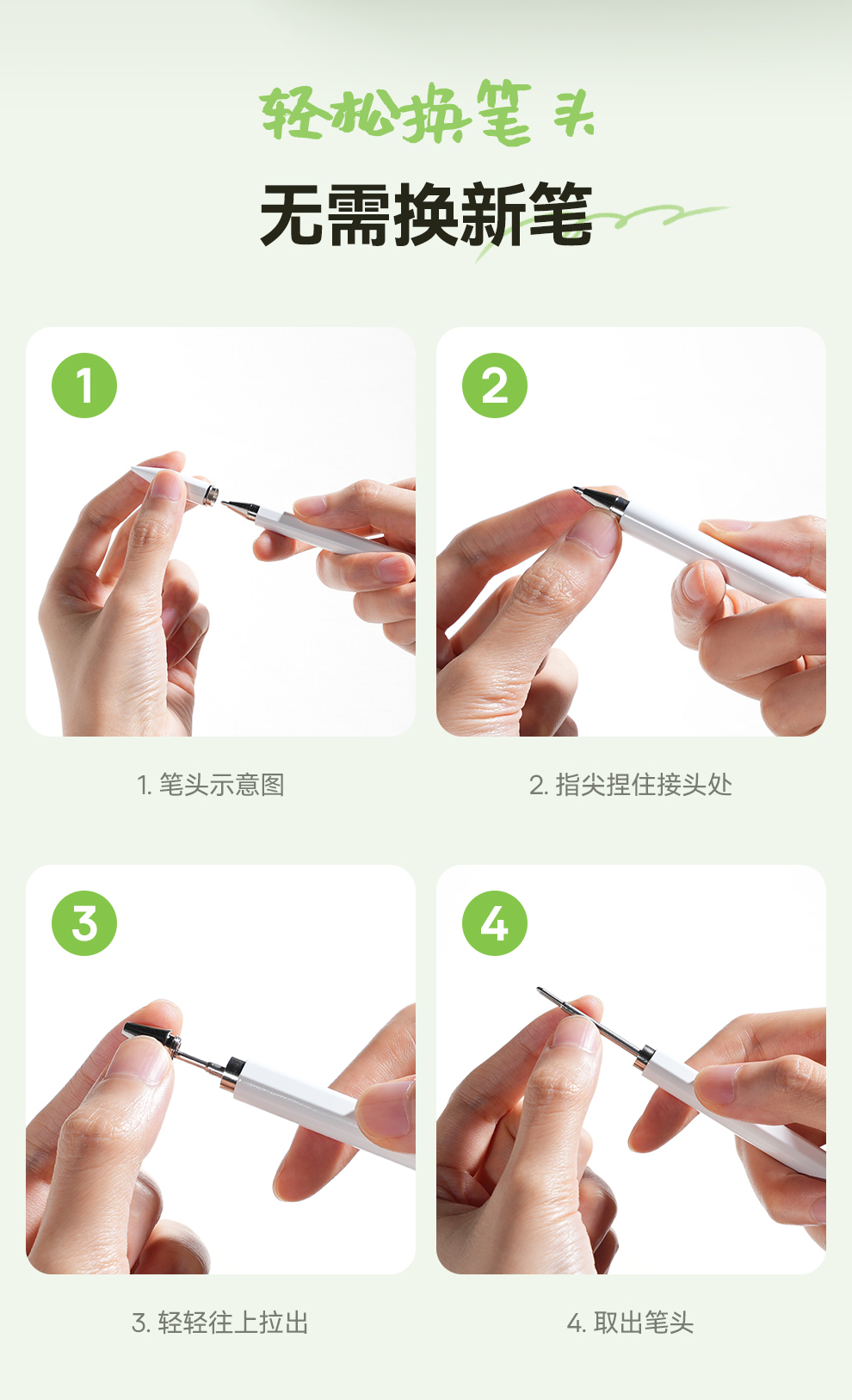 轻松换笔头
无需换新笔

1

2

1. 笔头示意图

2. 指尖捏住接头处

3

4

3. 轻轻往上拉出

4. 取出笔头