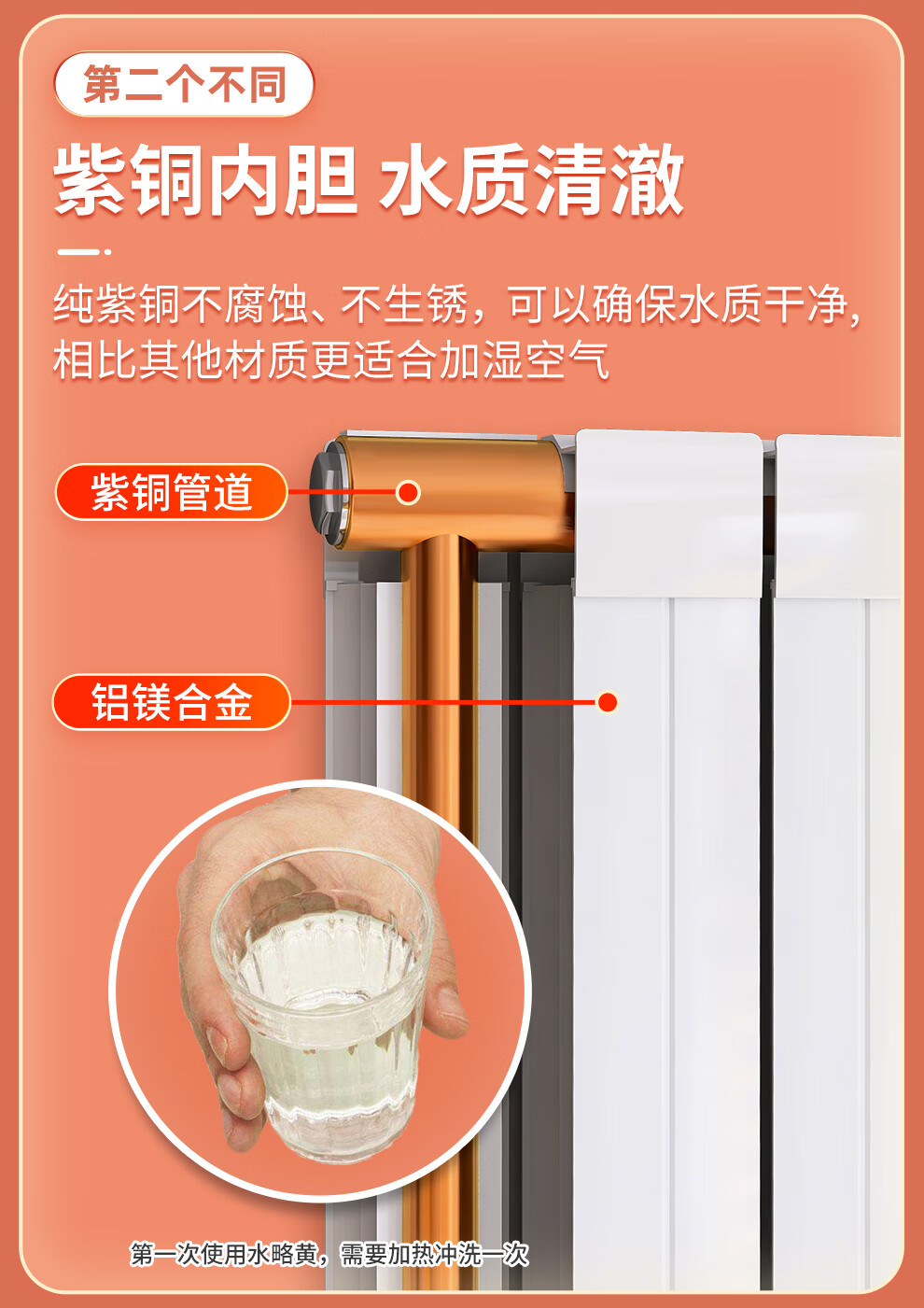 第二个不同

紫铜内胆 水质清澈

纯紫铜不腐蚀、不生锈，可以确保水质干净，相比其他材质更适合加湿空气

紫铜管道

铝镁合金

第一次使用水略黄，需要加热冲洗一次