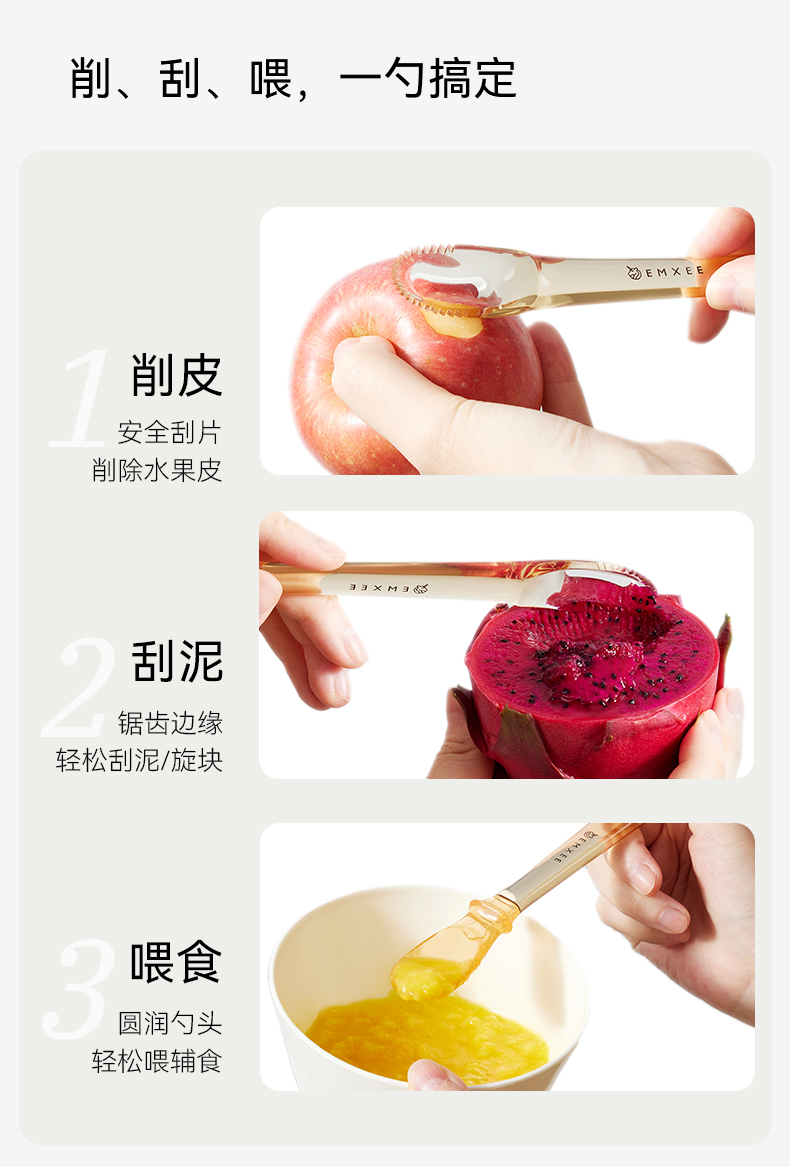 削、刮、喂，一勺搞定

1 削皮
安全刮片
削除水果皮

EMXEE

2 刮泥
锯齿边缘
轻松刮泥/旋块

EMXEE

3 喂食
圆润勺头
轻松喂辅食

EMXEE