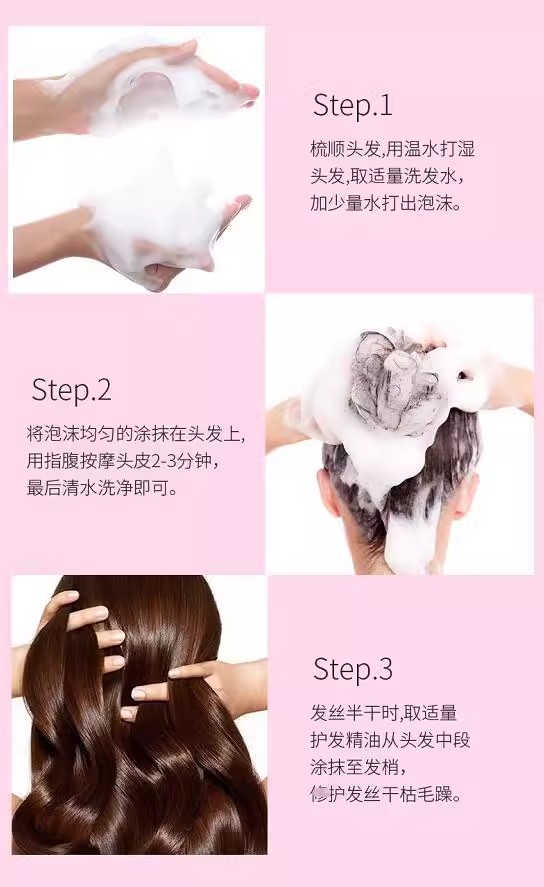 Step.1

梳顺头发,用温水打湿头发,取适量洗发水,加少量水打出泡沫。

Step.2

将泡沫均匀的涂抹在头发上,用指腹按摩头皮2-3分钟,最后清水洗净即可。

Step.3

发丝半干时,取适量护发精油从头发中段涂抹至发梢,修护发丝干枯毛躁。