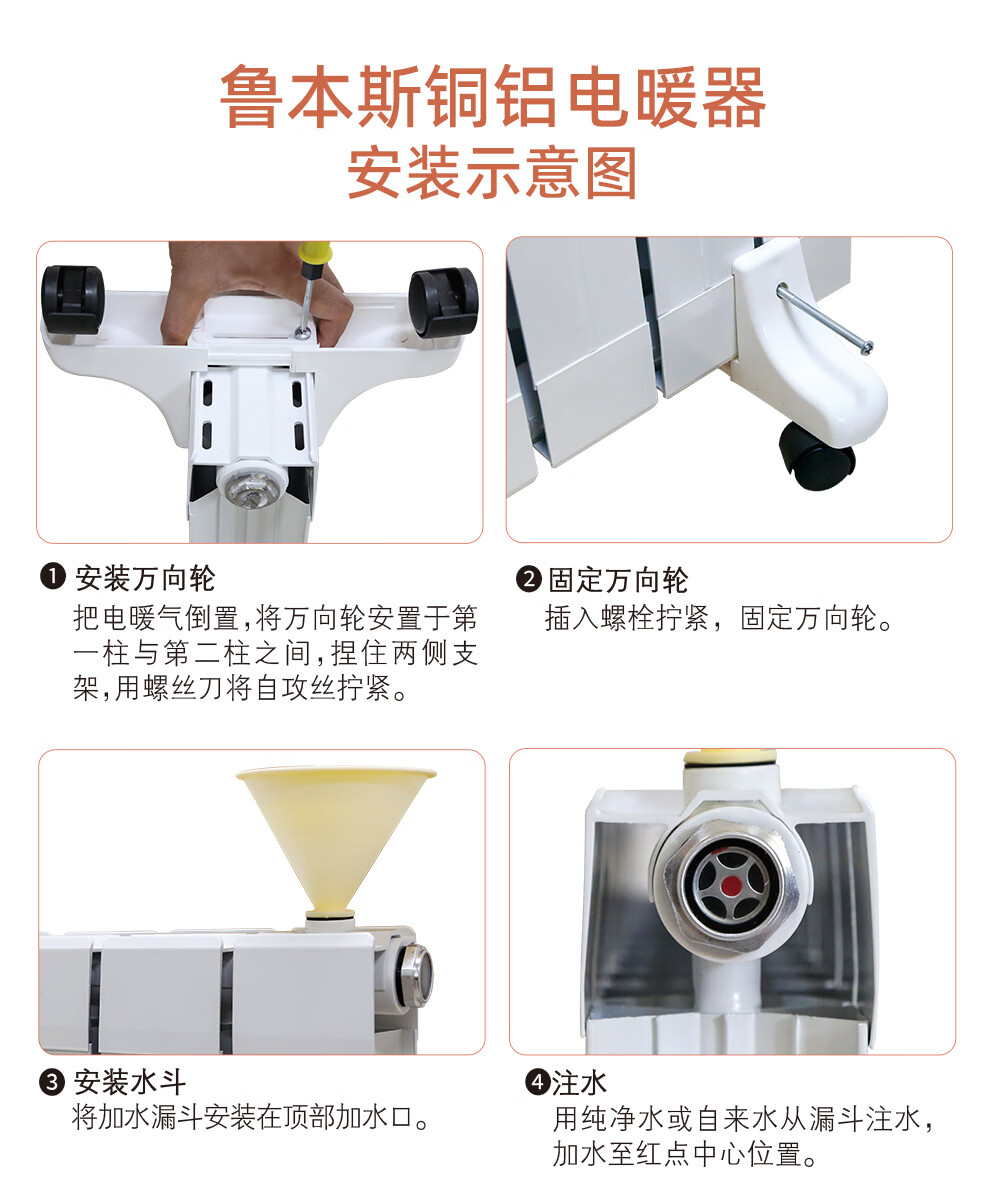 鲁本斯铜铝电暖器
安装示意图

❶ 安装万向轮
把电暖气倒置,将万向轮安置于第一柱与第二柱之间,捏住两侧支架,用螺丝刀将自攻丝拧紧。

❷ 固定万向轮
插入螺栓拧紧，固定万向轮。

❸ 安装水斗
将加水漏斗安装在顶部加水口。

❹ 注水
用纯净水或自来水从漏斗注水，加水至红点中心位置。