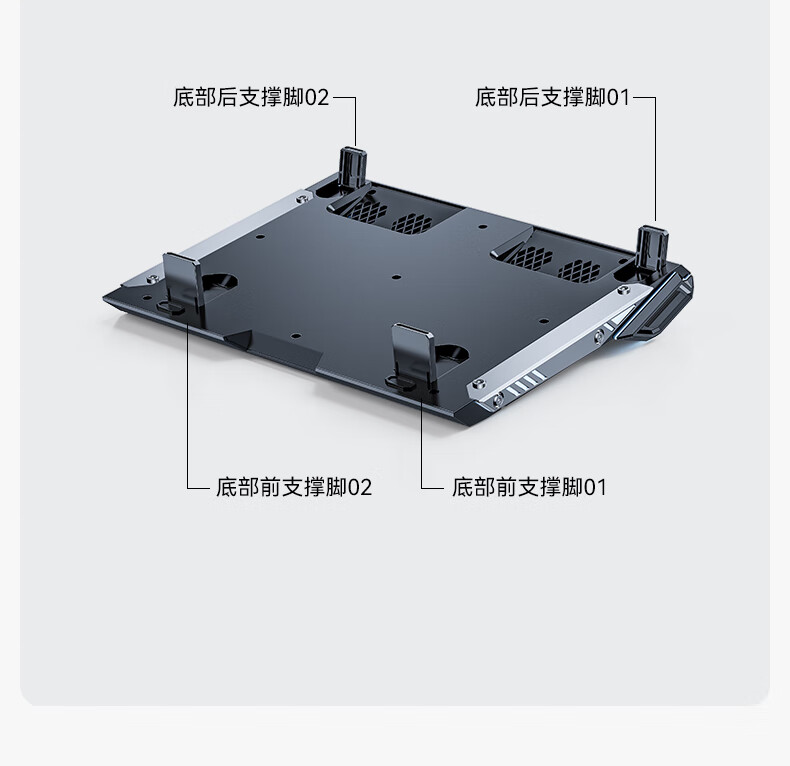 底部后支撑脚02
底部后支撑脚01
底部前支撑脚02
底部前支撑脚01