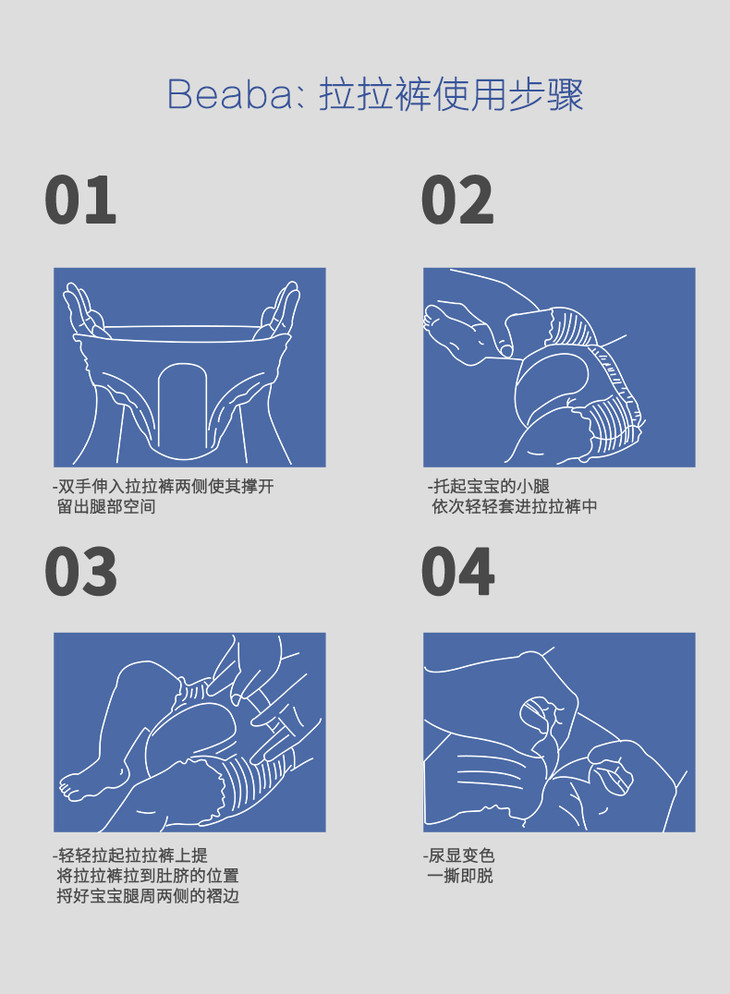 Beaba: 拉拉裤使用步骤

01

-双手伸入拉拉裤两侧使其撑开
留出腿部空间

02

-托起宝宝的小腿
依次轻轻套进拉拉裤中

03

-轻轻拉起拉拉裤上提
将拉拉裤拉到肚脐的位置
捋好宝宝腿周两侧的褶边

04

-尿显变色
一撕即脱