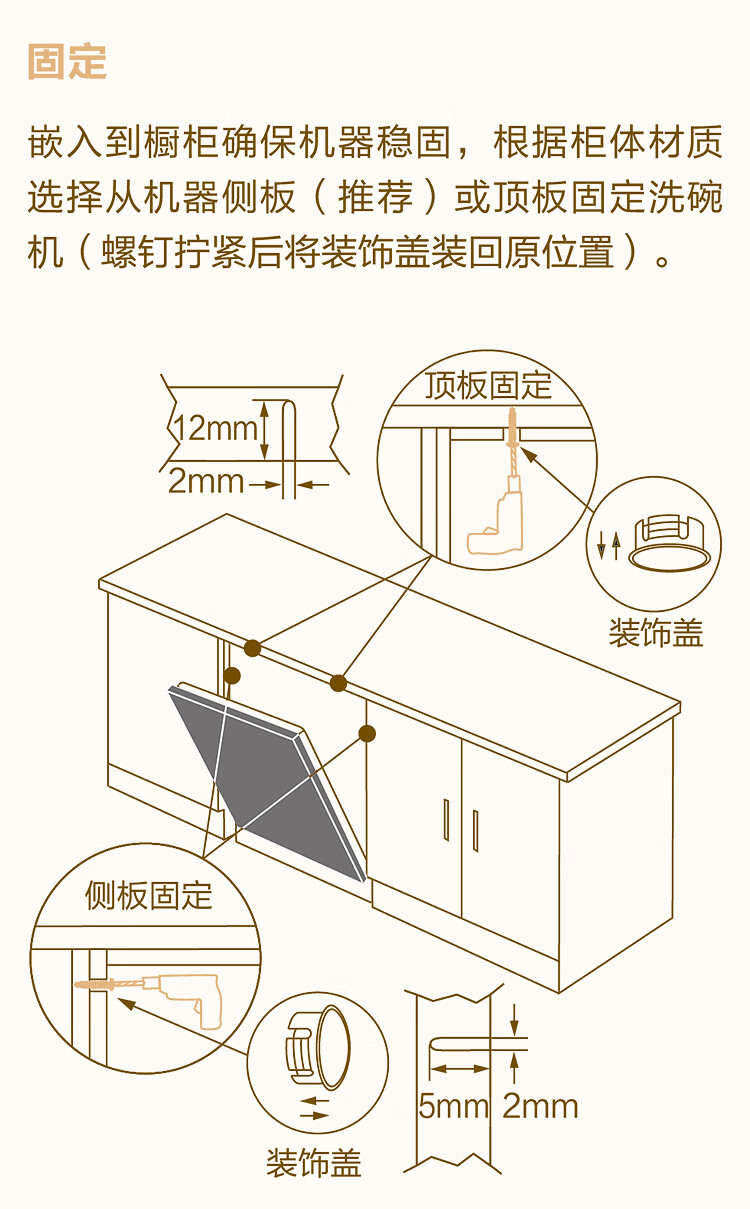 固定

嵌入到橱柜确保机器稳固，根据柜体材质选择从机器侧板（推荐）或顶板固定洗碗机（螺钉拧紧后将装饰盖装回原位置）。

12mm
2mm
顶板固定
装饰盖
侧板固定
装饰盖
5mm 2mm