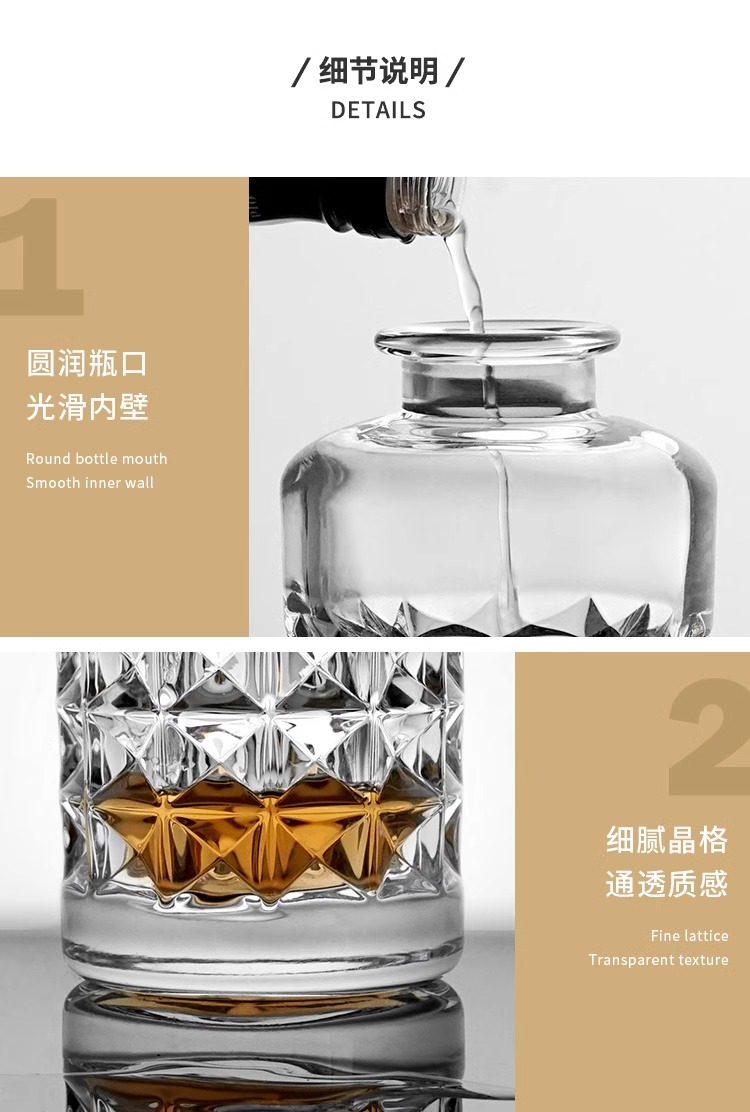 / 细节说明 /
DETAILS

1

圆润瓶口
光滑内壁

Round bottle mouth
Smooth inner wall

2

细腻晶格
通透质感

Fine lattice
Transparent texture