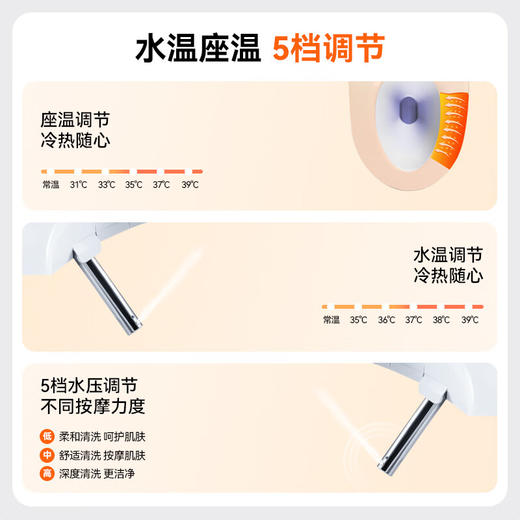 水温座温 5档调节

座温调节
冷热随心

常温 31℃ 33℃ 35℃ 37℃ 39℃

水温调节
冷热随心

常温 35℃ 36℃ 37℃ 38℃ 39℃

5档水压调节
不同按摩力度

低 柔和清洗 呵护肌肤
中 舒适清洗 按摩肌肤
高 深度清洗 更洁净