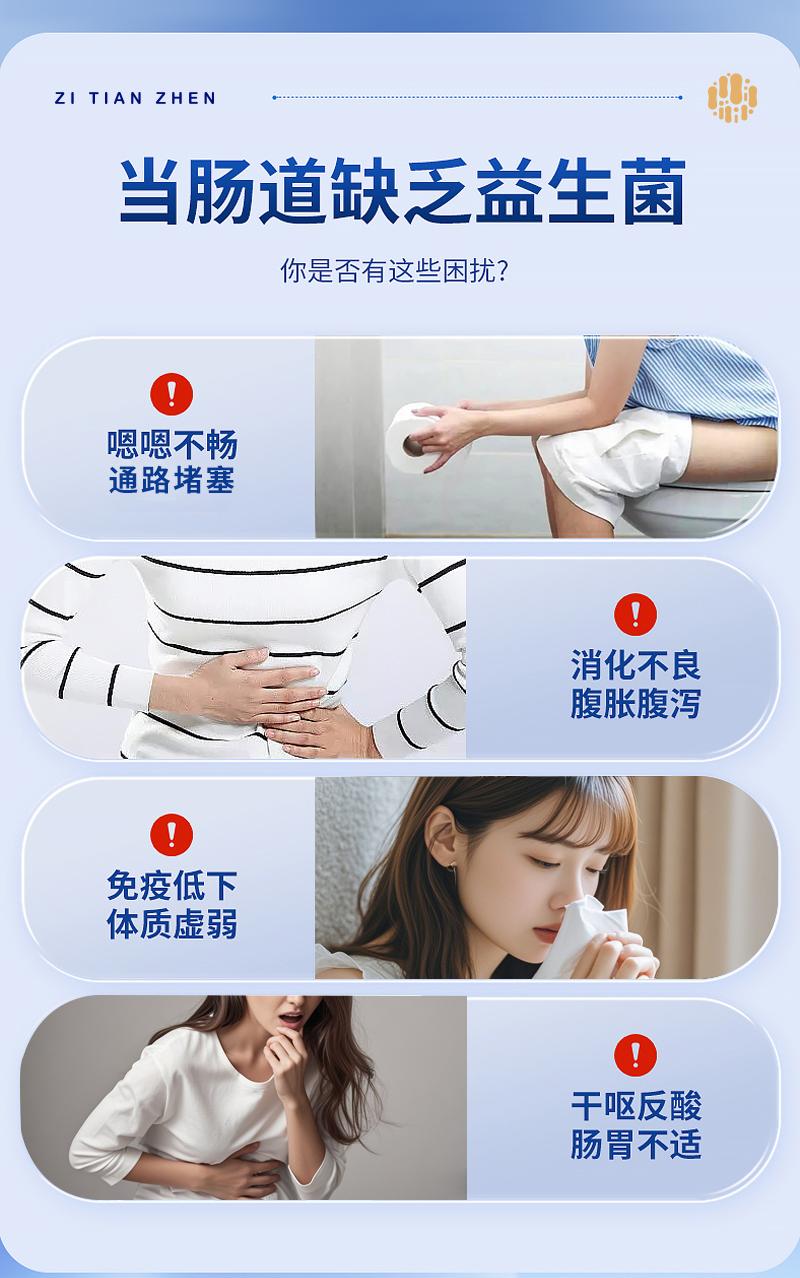 ZI TIAN ZHEN

当肠道缺乏益生菌

你是否有这些困扰?

!
嗯嗯不畅
通路堵塞

!
消化不良
腹胀腹泻

!
免疫低下
体质虚弱

!
干呕反酸
肠胃不适