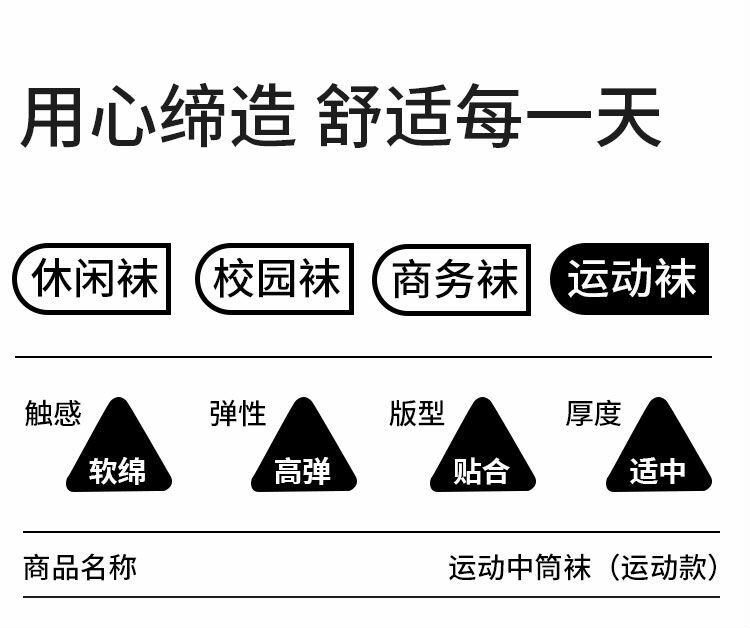 用心缔造 舒适每一天

休闲袜 校园袜 商务袜 运动袜

触感 软绵 弹性 高弹 版型 贴合 厚度 适中

商品名称 运动中筒袜（运动款）