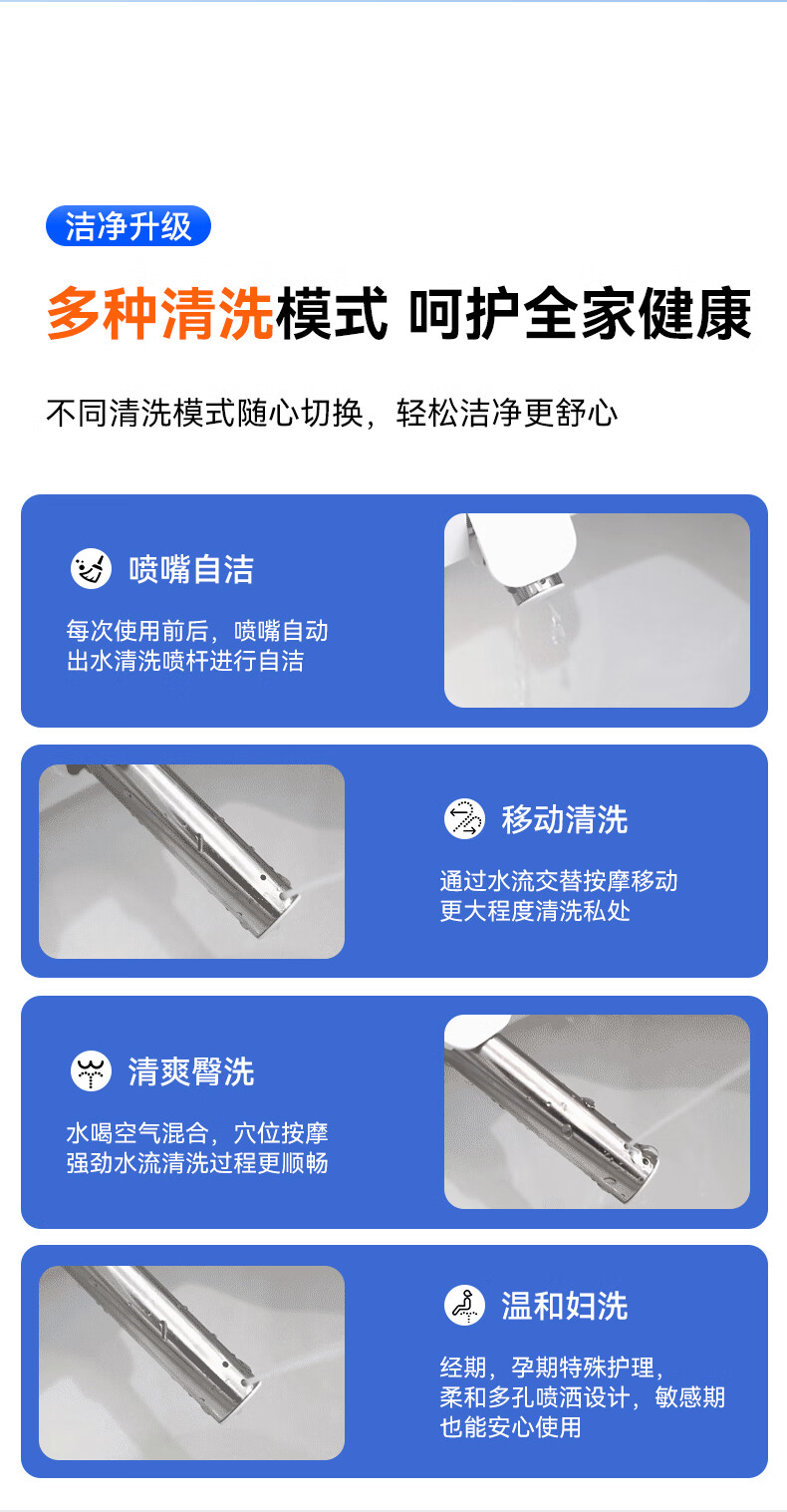 洁净升级

多种清洗模式 呵护全家健康

不同清洗模式随心切换，轻松洁净更舒心

喷嘴自洁

每次使用前后，喷嘴自动出水清洗喷杆进行自洁

移动清洗

通过水流交替按摩移动更大程度清洗私处

清爽臀洗

水喝空气混合，穴位按摩强劲水流清洗过程更顺畅

温和妇洗

经期，孕期特殊护理，柔和多孔喷洒设计，敏感期也能安心使用