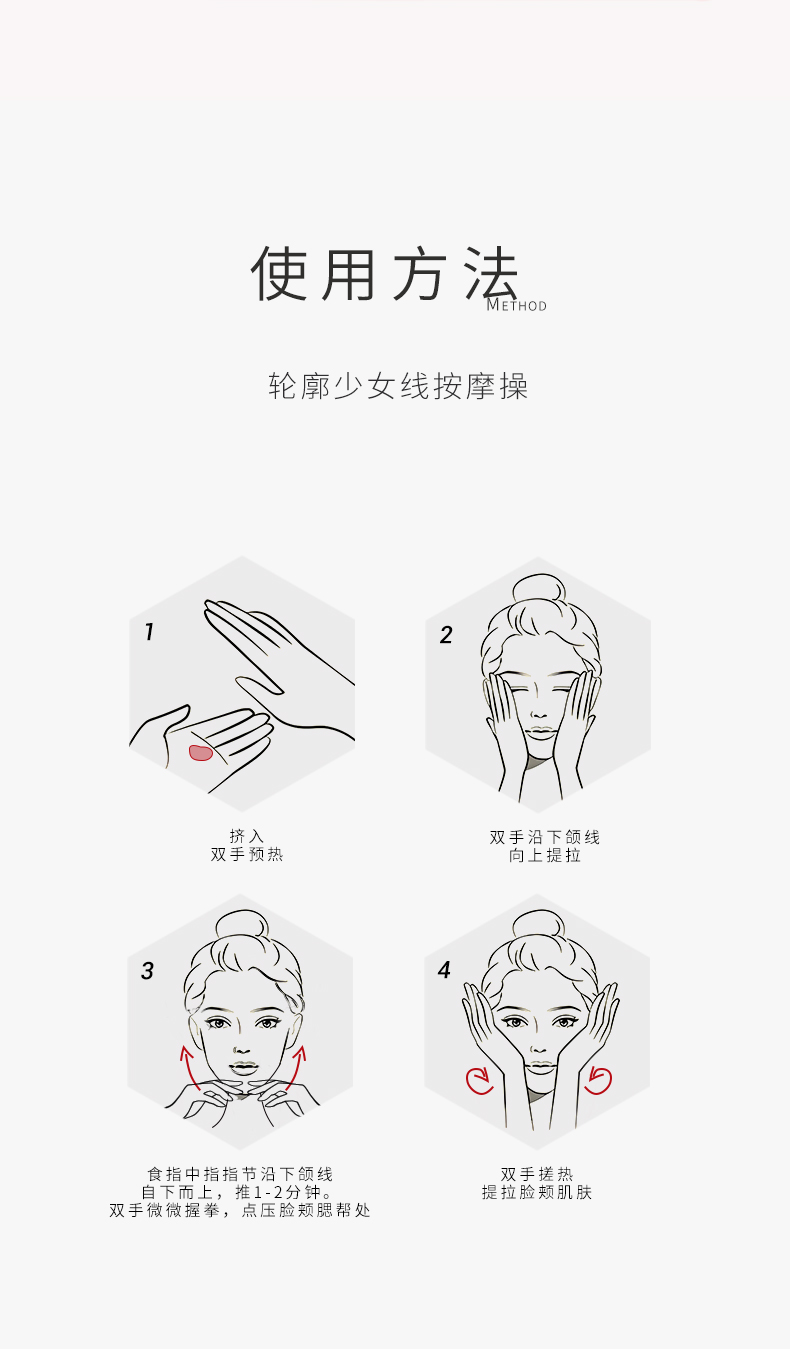 使用方法
METHOD

轮廓少女线按摩操

1

挤入
双手预热

2

双手沿下颌线
向上提拉

3

食指中指指节沿下颌线
自下而上，推1-2分钟。
双手微微握拳，点压脸颊腮帮处

4

双手搓热
提拉脸颊肌肤