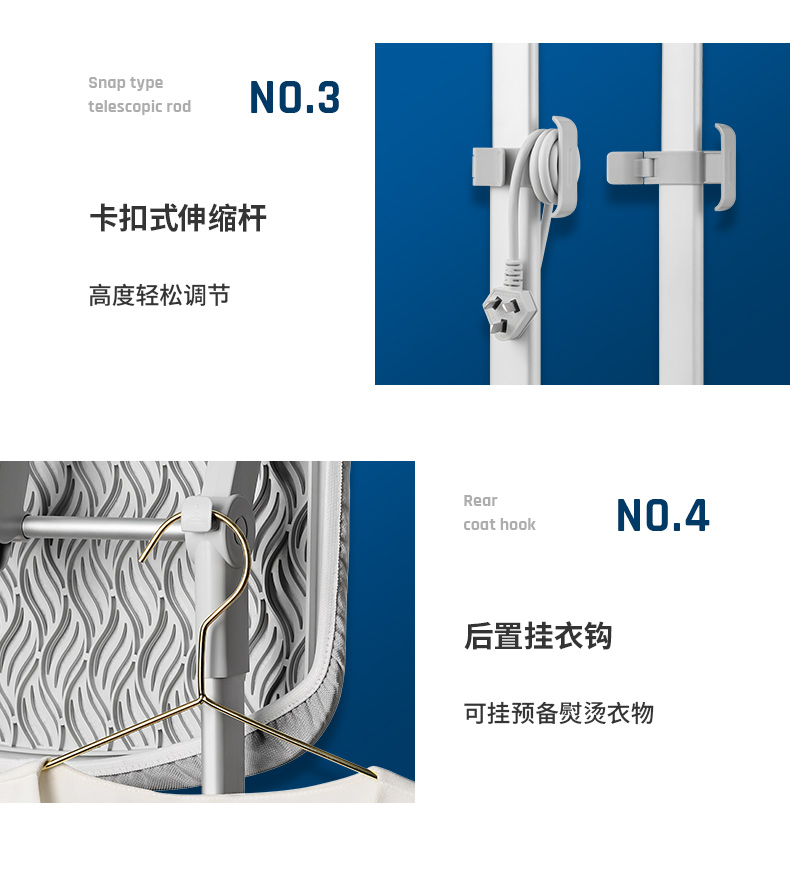 Snap type
telescopic rod

NO.3

卡扣式伸缩杆

高度轻松调节

Rear
coat hook

NO.4

后置挂衣钩

可挂预备熨烫衣物