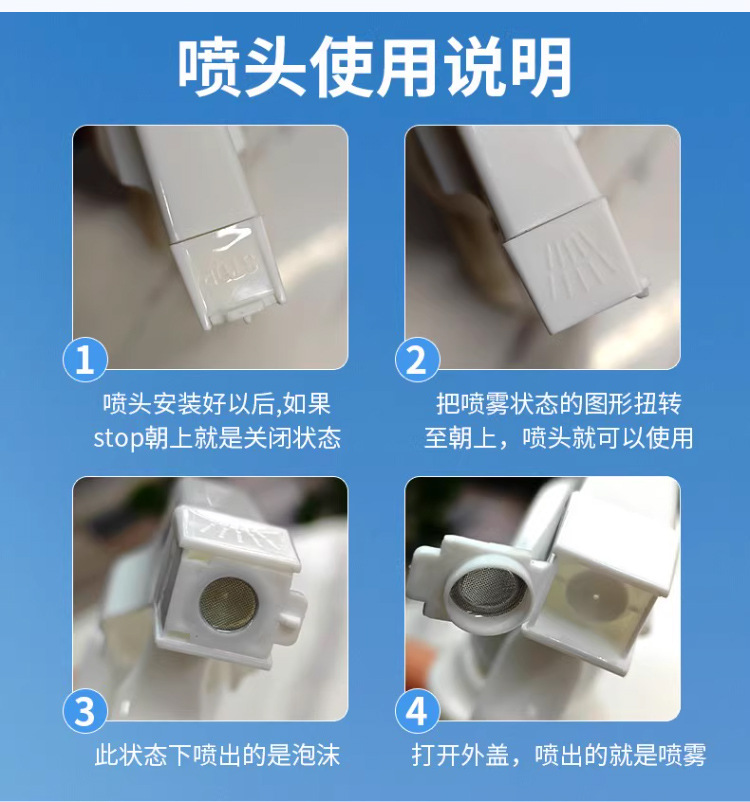 喷头使用说明

1
喷头安装好以后,如果stop朝上就是关闭状态

2
把喷雾状态的图形扭转至朝上，喷头就可以使用

3
此状态下喷出的是泡沫

4
打开外盖，喷出的就是喷雾