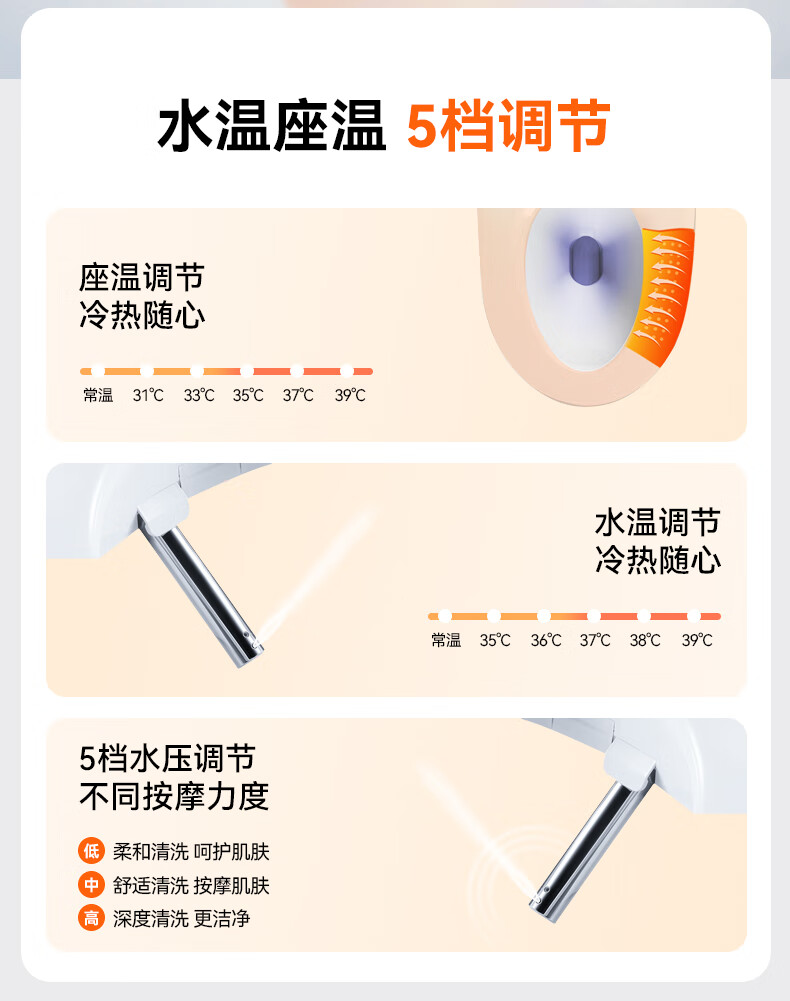 水温座温 5档调节

座温调节
冷热随心

常温 31℃ 33℃ 35℃ 37℃ 39℃

水温调节
冷热随心

常温 35℃ 36℃ 37℃ 38℃ 39℃

5档水压调节
不同按摩力度

低 柔和清洗 呵护肌肤
中 舒适清洗 按摩肌肤
高 深度清洗 更洁净