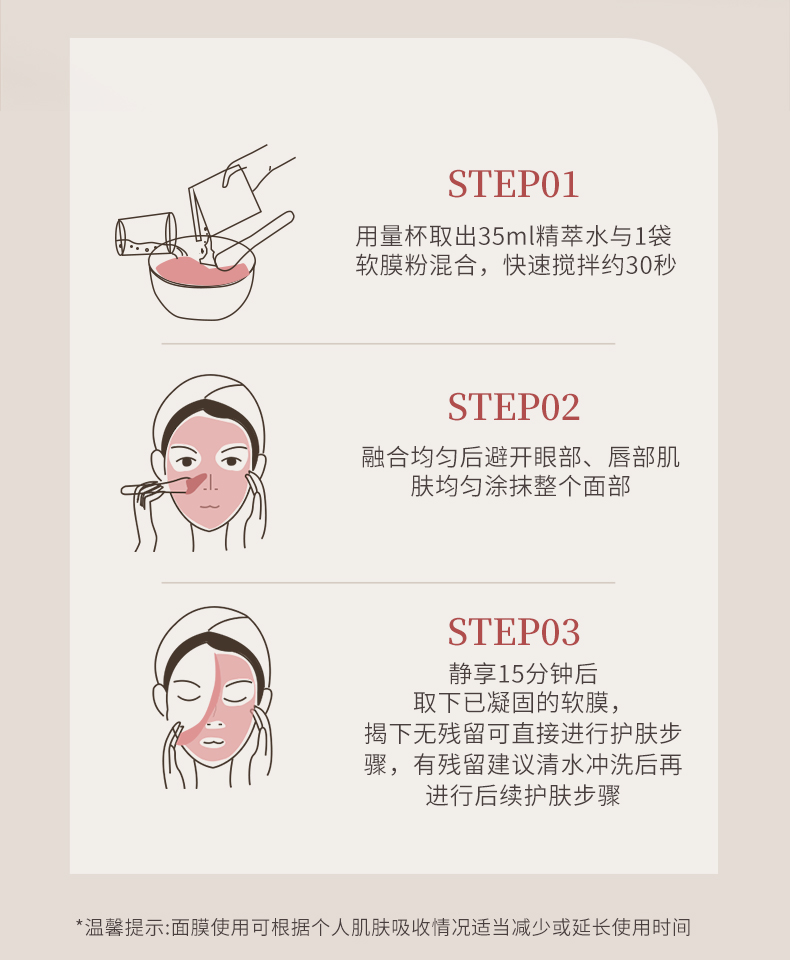 STEP01

用量杯取出35ml精萃水与1袋软膜粉混合，快速搅拌约30秒

STEP02

融合均匀后避开眼部、唇部肌肤均匀涂抹整个面部

STEP03

静享15分钟后
取下已凝固的软膜，
揭下无残留可直接进行护肤步骤，有残留建议清水冲洗后再进行后续护肤步骤

*温馨提示:面膜使用可根据个人肌肤吸收情况适当减少或延长使用时间