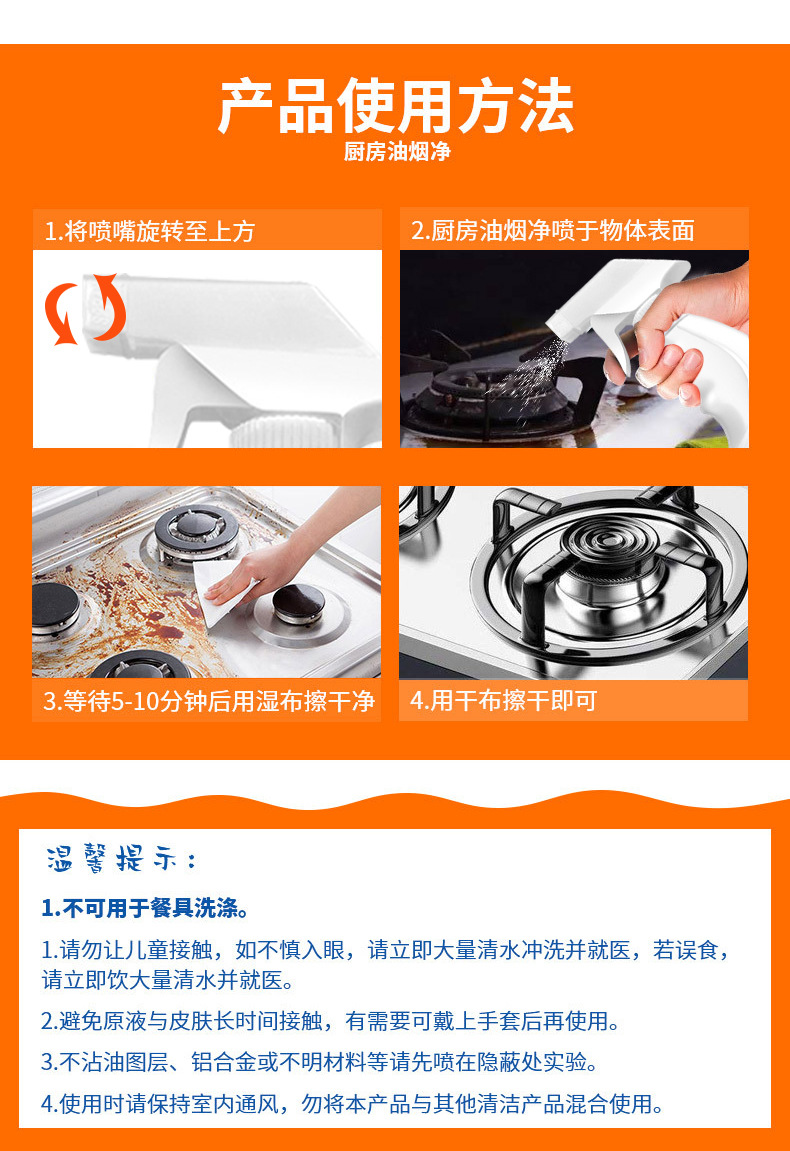 产品使用方法
厨房油烟净

1.将喷嘴旋转至上方

2.厨房油烟净喷于物体表面

3.等待5-10分钟后用湿布擦干净

4.用干布擦干即可

温馨提示：

1.不可用于餐具洗涤。

1.请勿让儿童接触，如不慎入眼，请立即大量清水冲洗并就医，若误食，请立即饮大量清水并就医。

2.避免原液与皮肤长时间接触，有需要可戴上手套后再使用。

3.不沾油图层、铝合金或不明材料等请先喷在隐蔽处实验。

4.使用时请保持室内通风，勿将本产品与其他清洁产品混合使用。