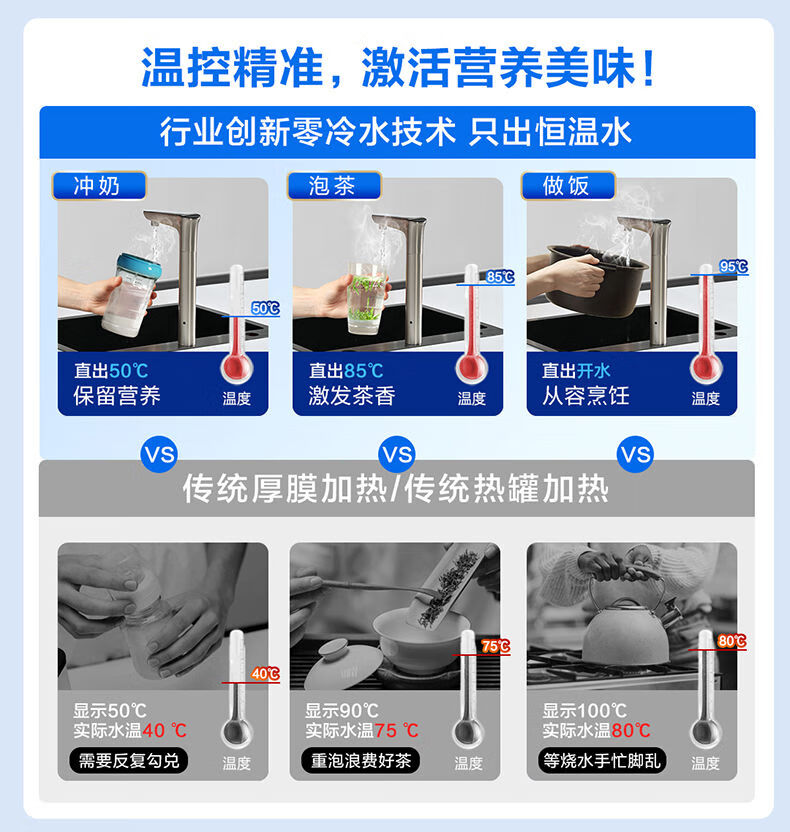 温控精准，激活营养美味！

行业创新零冷水技术 只出恒温水

冲奶

50℃

直出50℃
保留营养

温度

泡茶

85℃

直出85℃
激发茶香

温度

做饭

95℃

直出开水
从容烹饪

温度

VS

VS

VS

传统厚膜加热/传统热罐加热

40℃

显示50℃
实际水温40 ℃

需要反复勾兑

温度

75℃

显示90℃
实际水温75 ℃

重泡浪费好茶

温度

80℃

显示100℃
实际水温80℃

等烧水手忙脚乱

温度