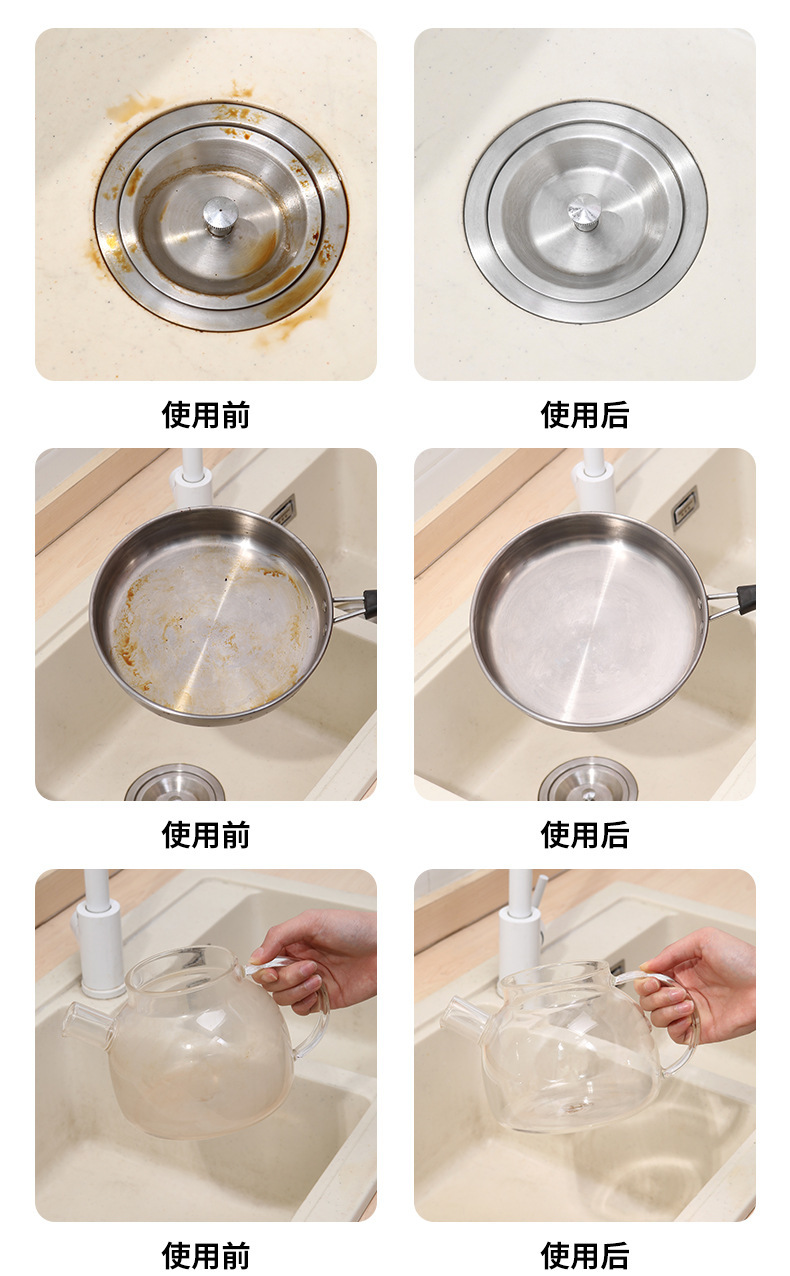 使用前

使用后

使用前

使用后

使用前

使用后