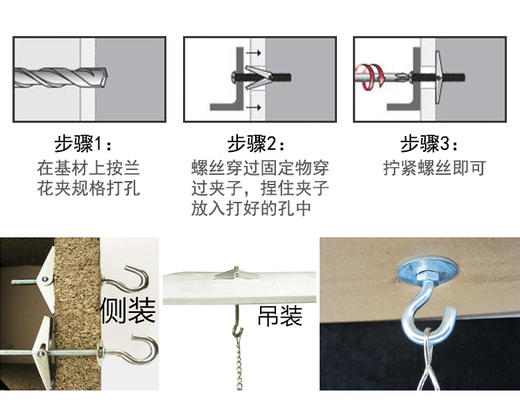 步骤1：
在基材上按兰花夹规格打孔

步骤2：
螺丝穿过固定物穿过夹子，捏住夹子放入打好的孔中

步骤3：
拧紧螺丝即可

侧装

吊装