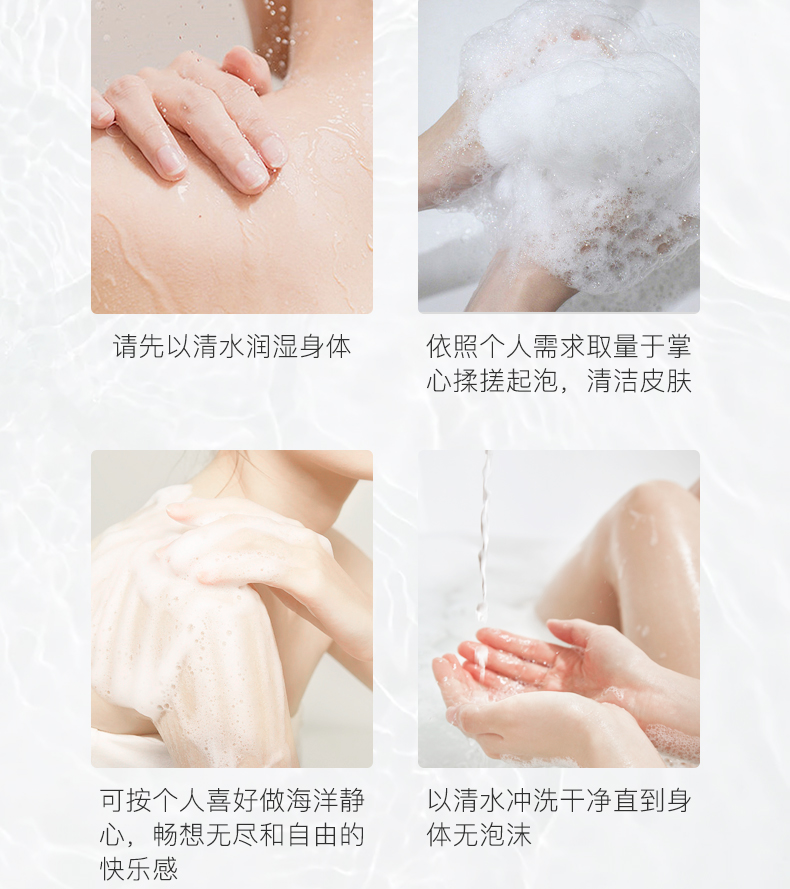 请先以清水润湿身体

依照个人需求取量于掌心揉搓起泡，清洁皮肤

可按个人喜好做海洋静心，畅想无尽和自由的快乐感

以清水冲洗干净直到身体无泡沫