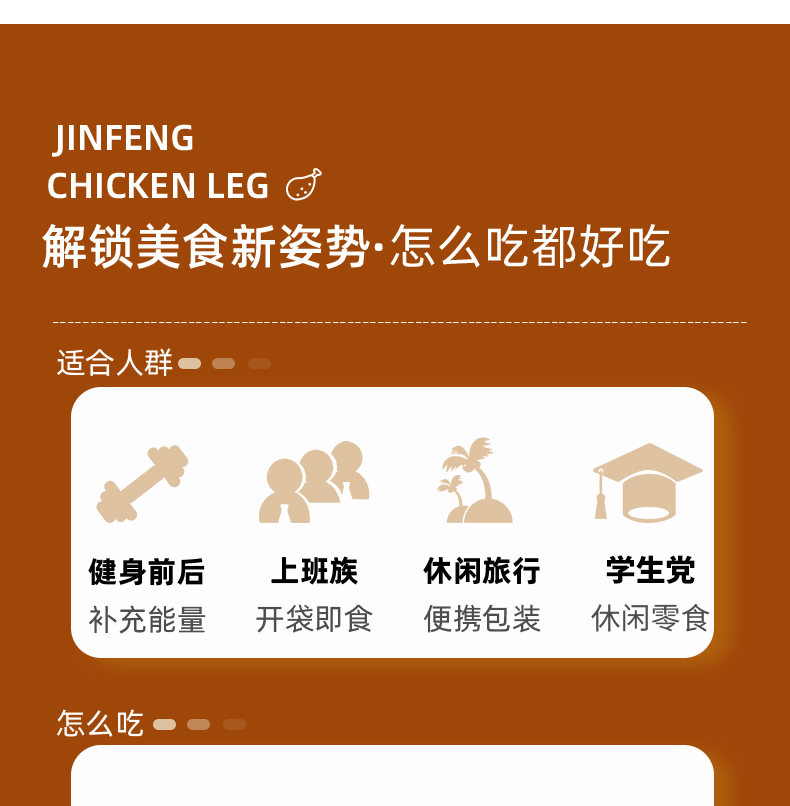 JINFENG
CHICKEN LEG

解锁美食新姿势·怎么吃都好吃

适合人群

健身前后
补充能量

上班族
开袋即食

休闲旅行
便携包装

学生党
休闲零食

怎么吃