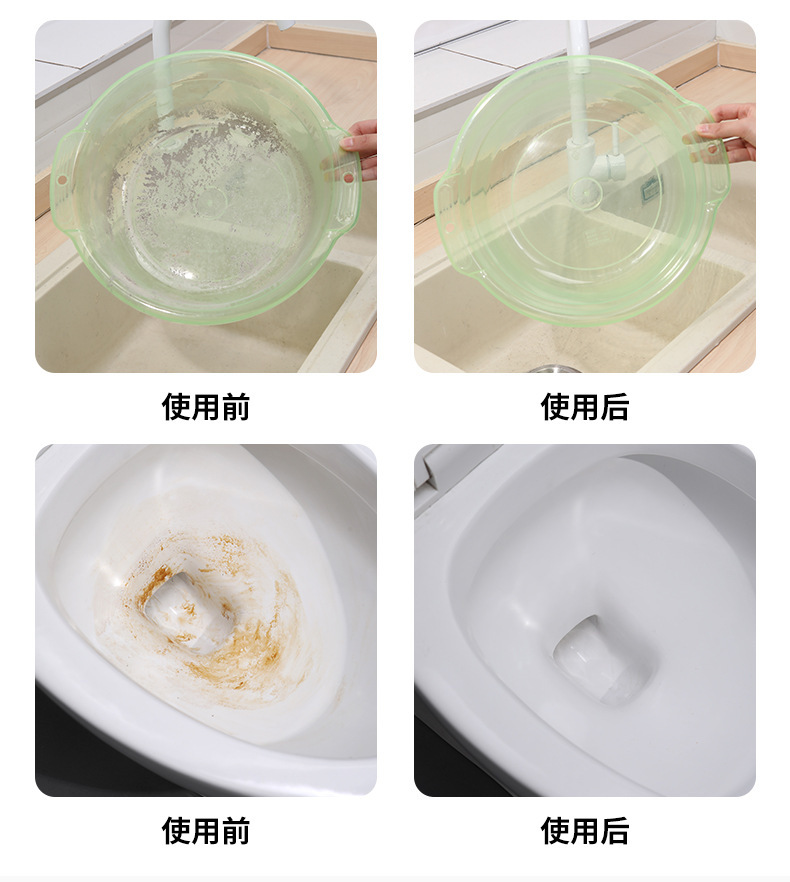 使用前

使用后

使用前

使用后