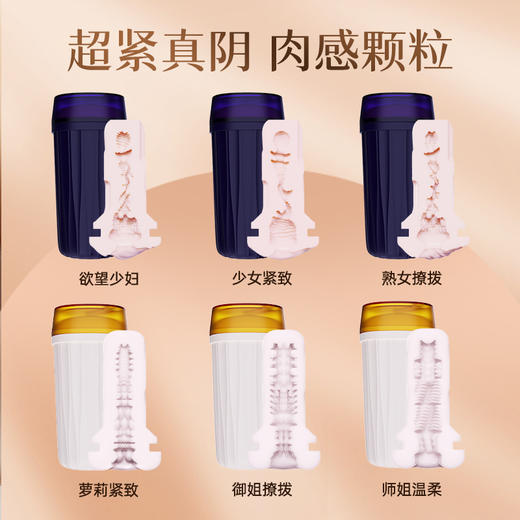 超紧真阴 肉感颗粒

欲望少妇

少女紧致

熟女撩拨

萝莉紧致

御姐撩拨

师姐温柔