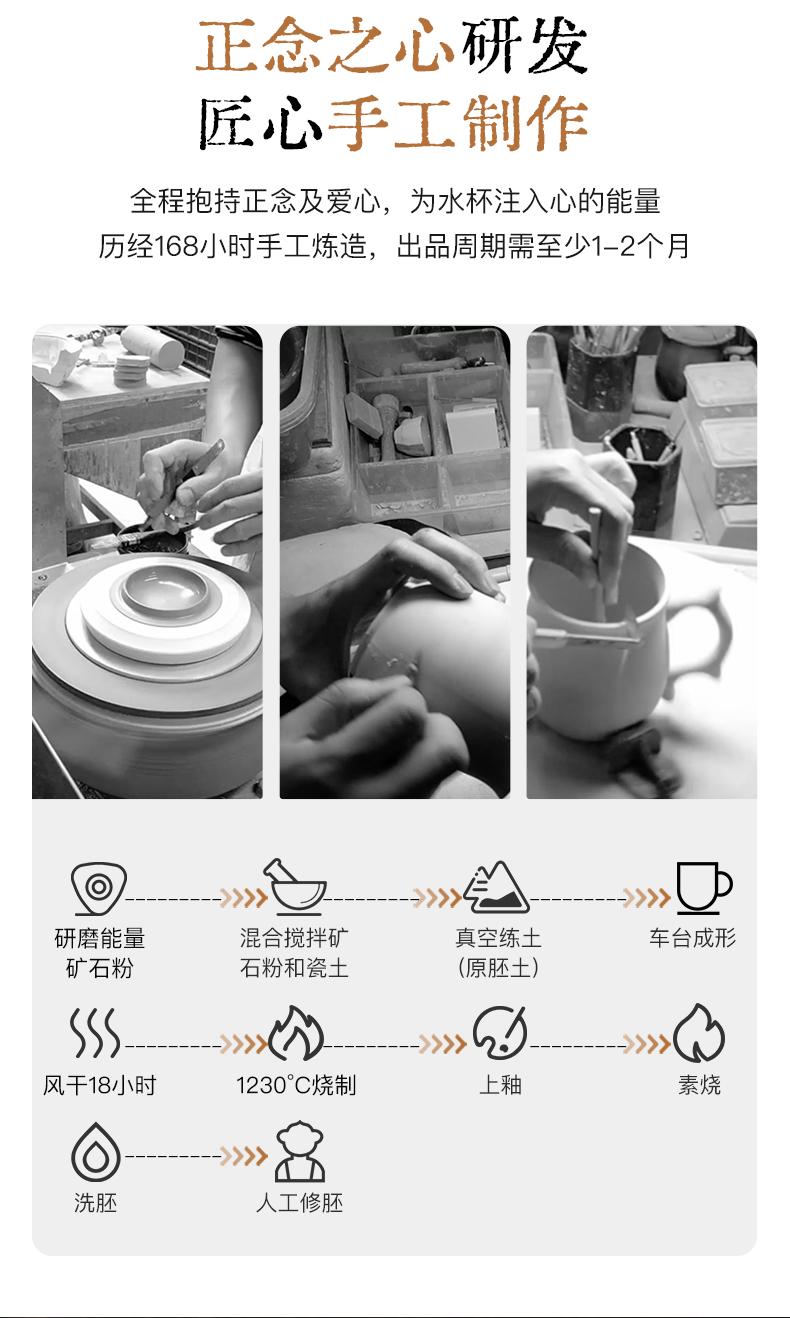 正念之心研发
匠心手工制作

全程抱持正念及爱心，为水杯注入心的能量
历经168小时手工炼造，出品周期需至少1-2个月

研磨能量矿石粉

混合搅拌矿石粉和瓷土

真空练土（原胚土）

车台成形

风干18小时

1230°C烧制

上釉

素烧

洗胚

人工修胚