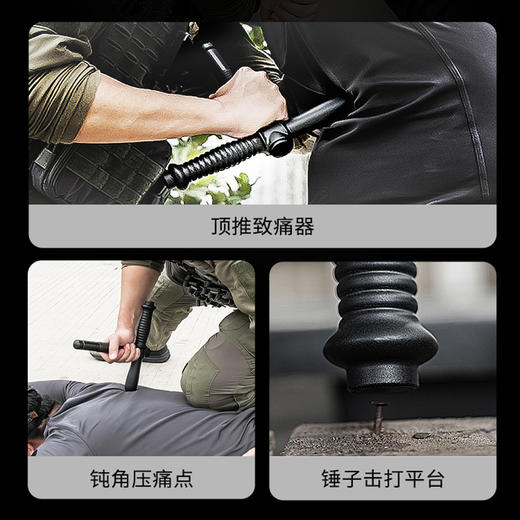 顶推致痛器

钝角压痛点

锤子击打平台