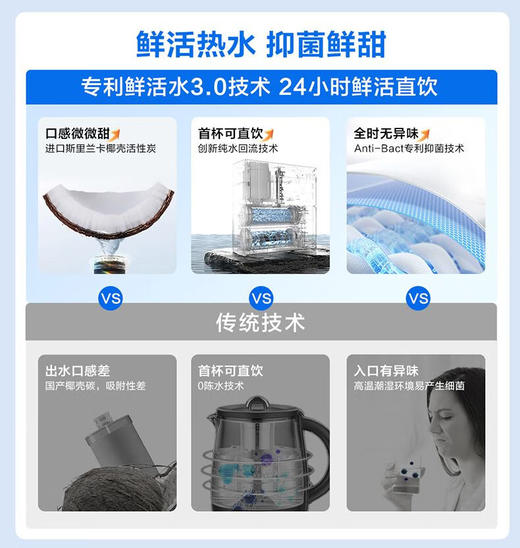 鲜活热水 抑菌鲜甜

专利鲜活水3.0技术 24小时鲜活直饮

口感微微甜
进口斯里兰卡椰壳活性炭

首杯可直饮
创新纯水回流技术

全时无异味
Anti-Bact专利抑菌技术

VS

VS

VS

传统技术

出水口感差
国产椰壳碳，吸附性差

首杯可直饮
0陈水技术

入口有异味
高温潮湿环境易产生细菌