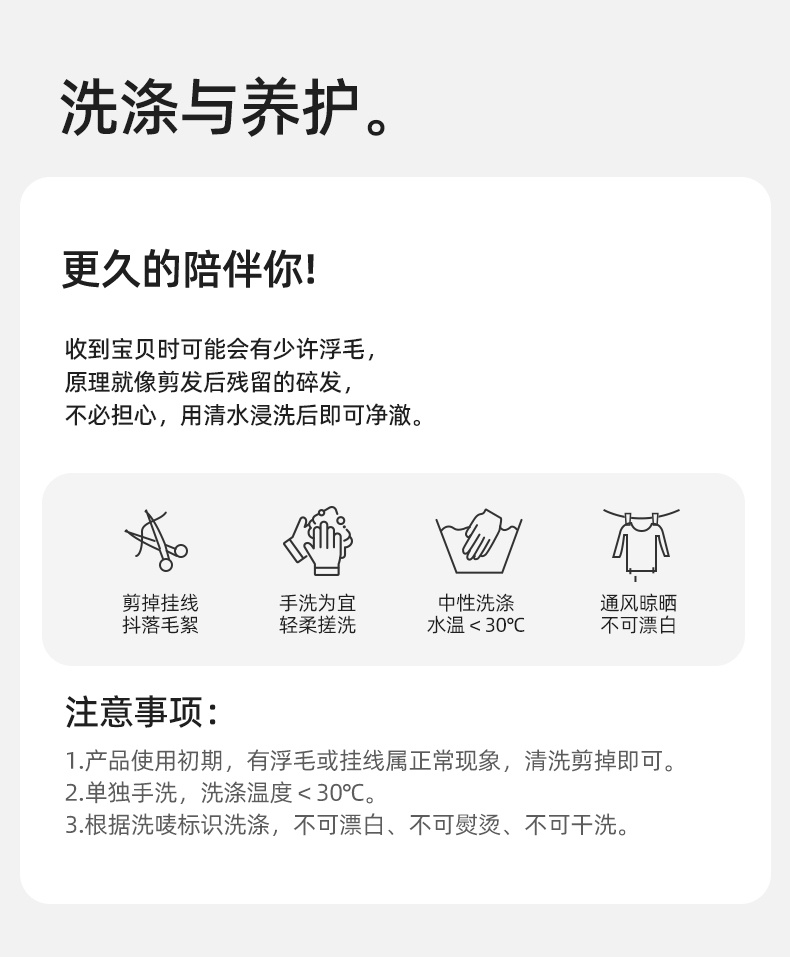 洗涤与养护。

更久的陪伴你!

收到宝贝时可能会有少许浮毛，
原理就像剪发后残留的碎发，
不必担心，用清水浸洗后即可净澈。

剪掉挂线
抖落毛絮

手洗为宜
轻柔搓洗

中性洗涤
水温＜30℃

通风晾晒
不可漂白

注意事项:

1.产品使用初期，有浮毛或挂线属正常现象，清洗剪掉即可。
2.单独手洗，洗涤温度＜30℃。
3.根据洗唛标识洗涤，不可漂白、不可熨烫、不可干洗。