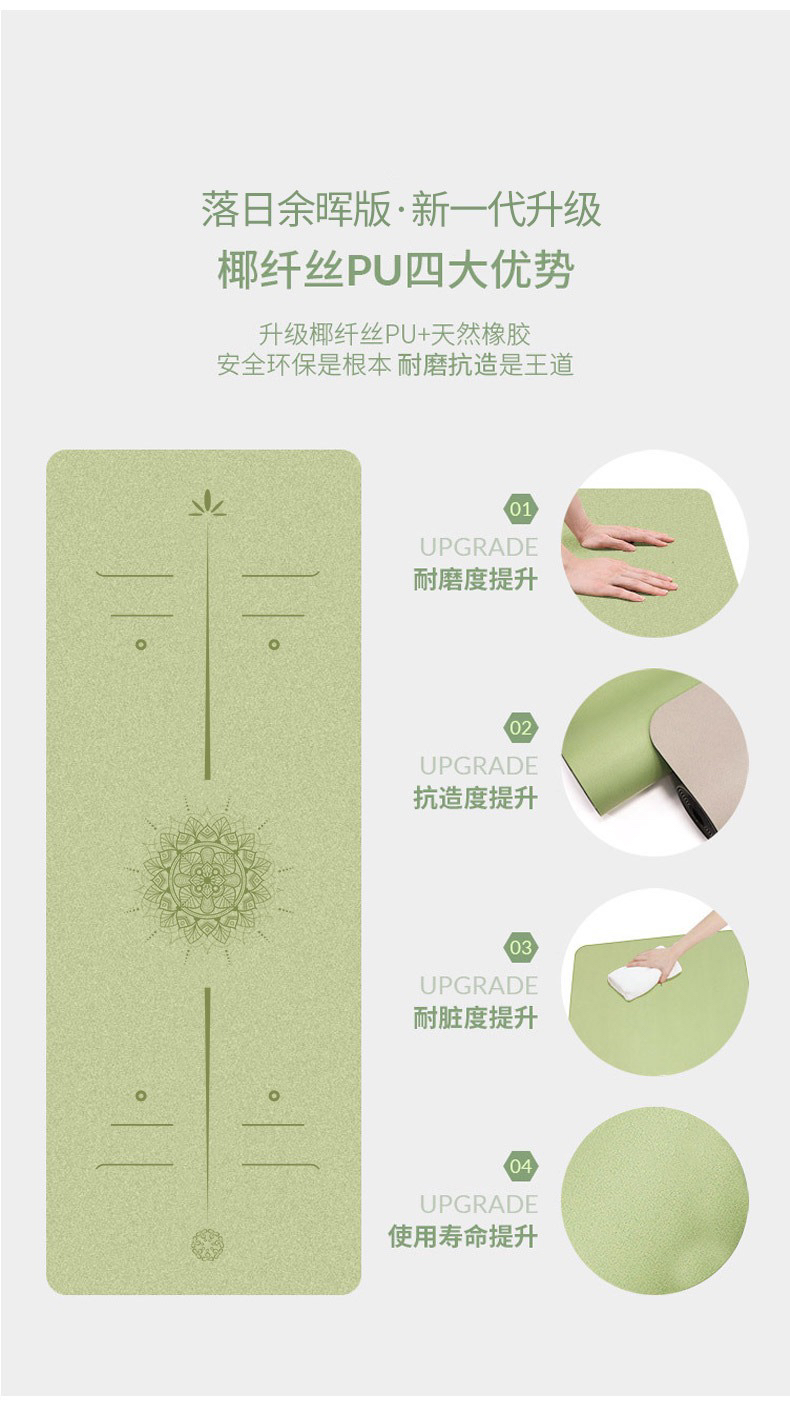 落日余晖版·新一代升级
椰纤丝PU四大优势

升级椰纤丝PU+天然橡胶
安全环保是根本 耐磨抗造是王道

01
UPGRADE
耐磨度提升

02
UPGRADE
抗造度提升

03
UPGRADE
耐脏度提升

04
UPGRADE
使用寿命提升